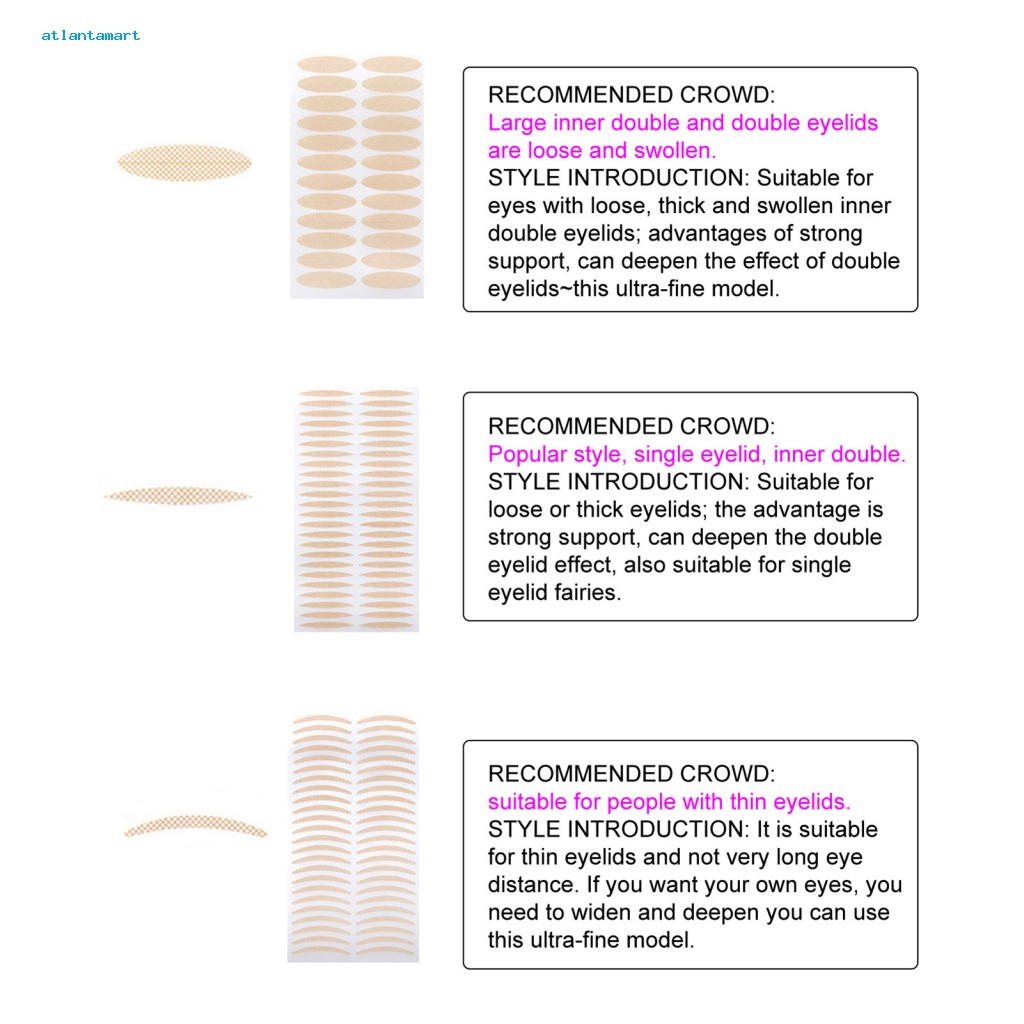 atlantamart

RECOMMENDED CROWD:
Large inner double and double eyelids are loose and swollen.
STYLE INTRODUCTION: Suitable for eyes with loose, thick and swollen inner double eyelids; advantages of strong support, can deepen the effect of double eyelids~this ultra-fine model.

RECOMMENDED CROWD:
Popular style, single eyelid, inner double.
STYLE INTRODUCTION: Suitable for loose or thick eyelids; the advantage is strong support, can deepen the double eyelid effect, also suitable for single eyelid fairies.

RECOMMENDED CROWD:
suitable for people with thin eyelids.
STYLE INTRODUCTION: It is suitable for thin eyelids and not very long eye distance. If you want your own eyes, you need to widen and deepen you can use this ultra-fine model.