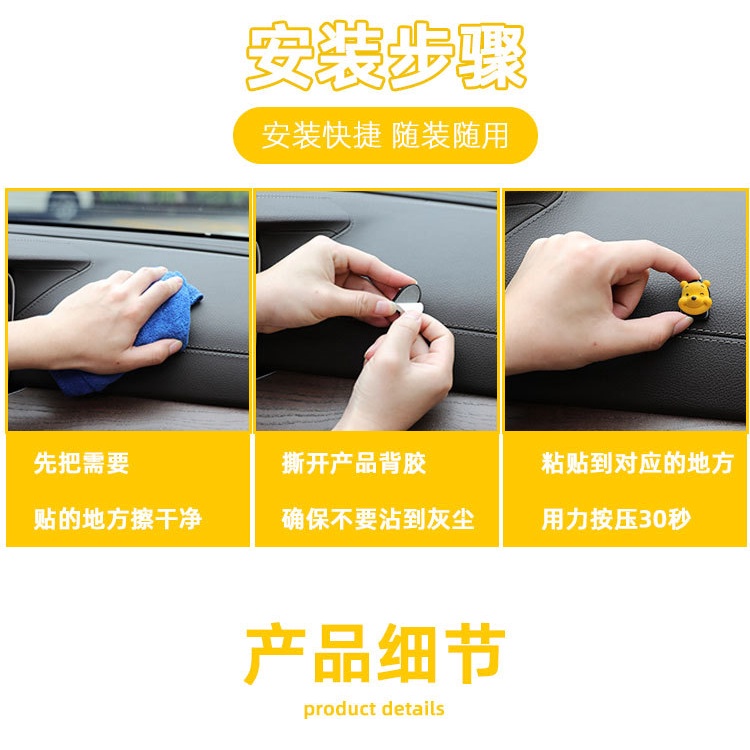 安装步骤

安装快捷 随装随用

先把需要

贴的地方擦干净

撕开产品背胶

确保不要沾到灰尘

粘贴到对应的地方

用力按压30秒

产品细节

product details