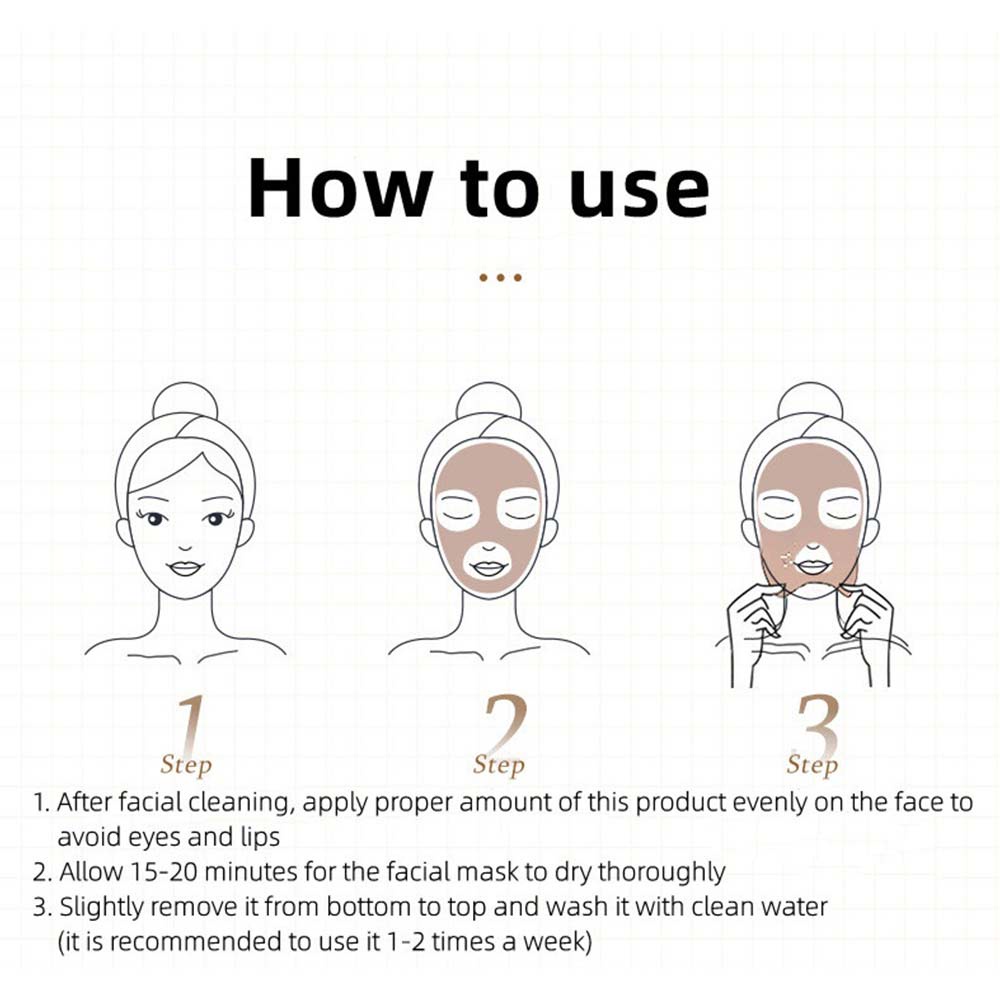 How to use

...

1 Step

2 Step

3 Step

1. After facial cleaning, apply proper amount of this product evenly on the face to avoid eyes and lips
2. Allow 15-20 minutes for the facial mask to dry thoroughly
3. Slightly remove it from bottom to top and wash it with clean water (it is recommended to use it 1-2 times a week)