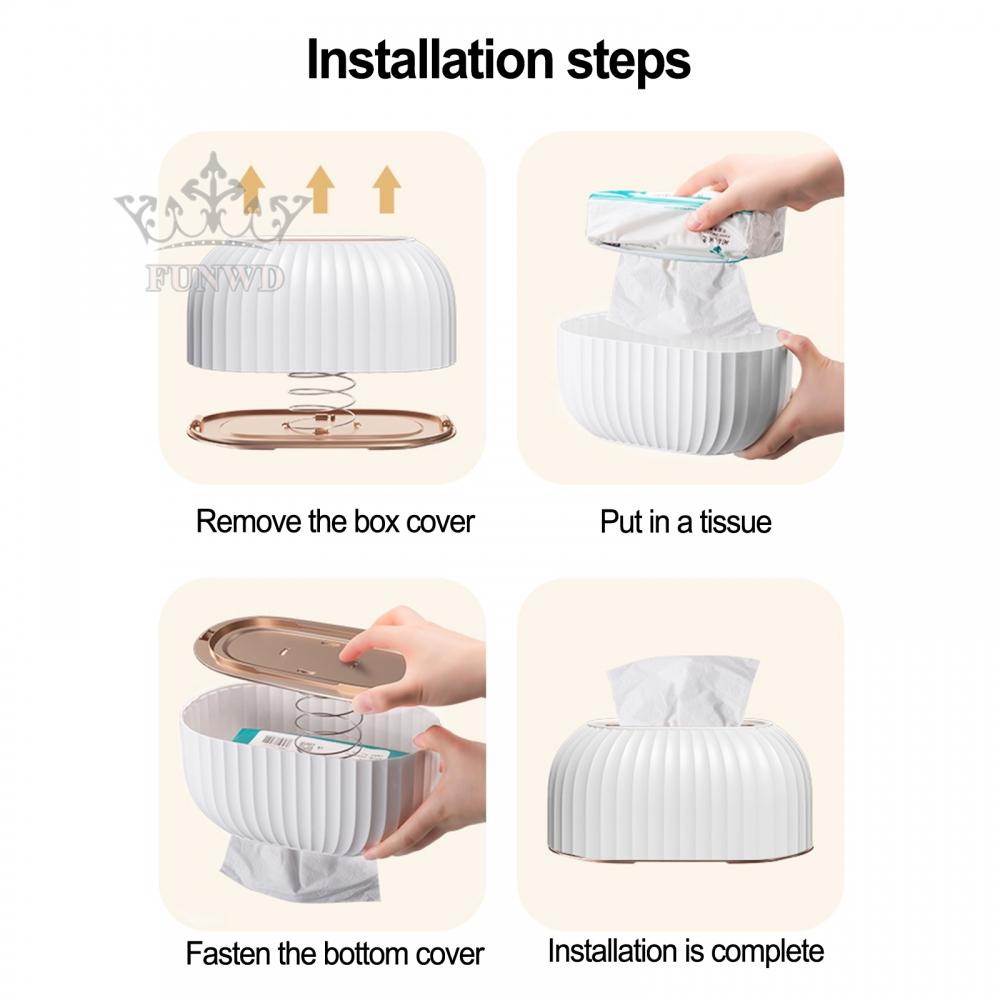 Installation steps

FUNWD

Remove the box cover

Put in a tissue

Fasten the bottom cover

Installation is complete