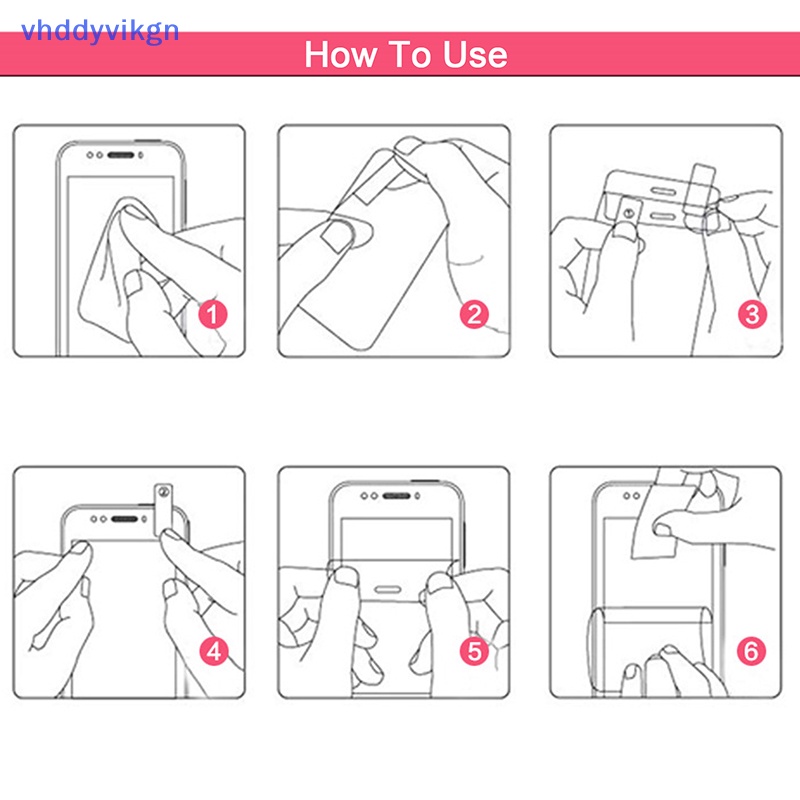 vhddyvikgn

How To Use

1

2

3

4

5

6