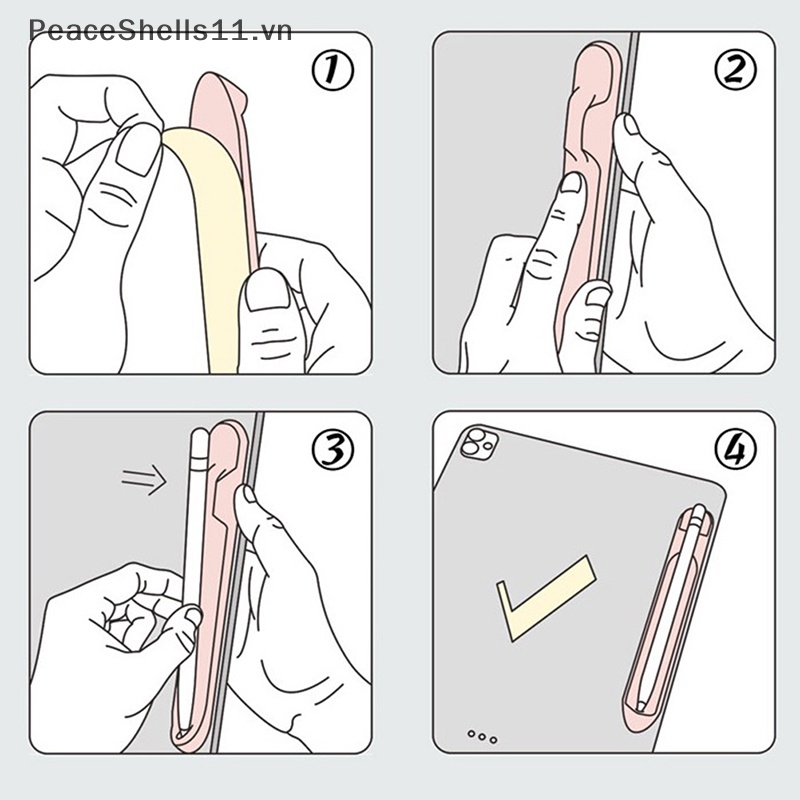 PeaceShells11.vn

①

②

③

④