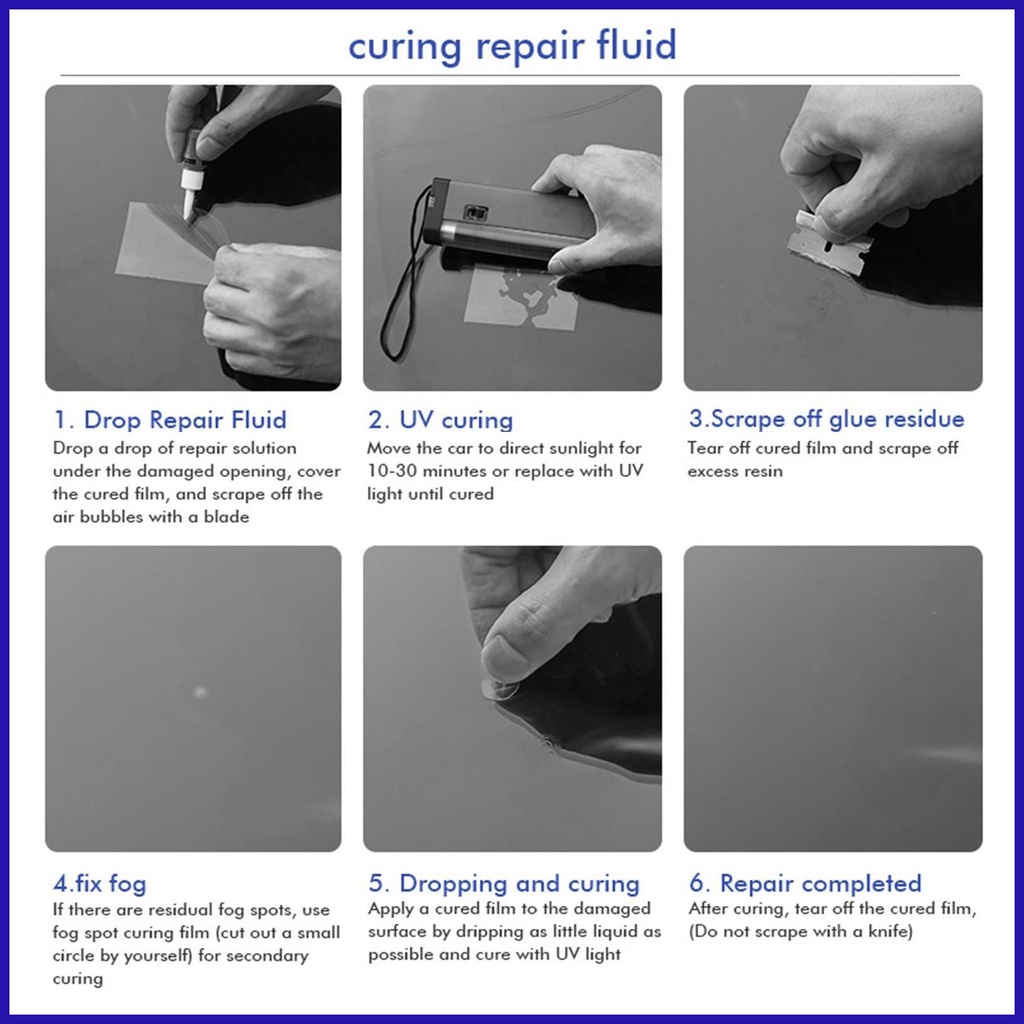 curing repair fluid

1. Drop Repair Fluid
Drop a drop of repair solution under the damaged opening, cover the cured film, and scrape off the air bubbles with a blade

2. UV curing
Move the car to direct sunlight for 10-30 minutes or replace with UV light until cured

3.Scrape off glue residue
Tear off cured film and scrape off excess resin

4.fix fog
If there are residual fog spots, use fog spot curing film (cut out a small circle by yourself) for secondary curing

5. Dropping and curing
Apply a cured film to the damaged surface by dripping as little liquid as possible and cure with UV light

6. Repair completed
After curing, tear off the cured film, (Do not scrape with a knife)