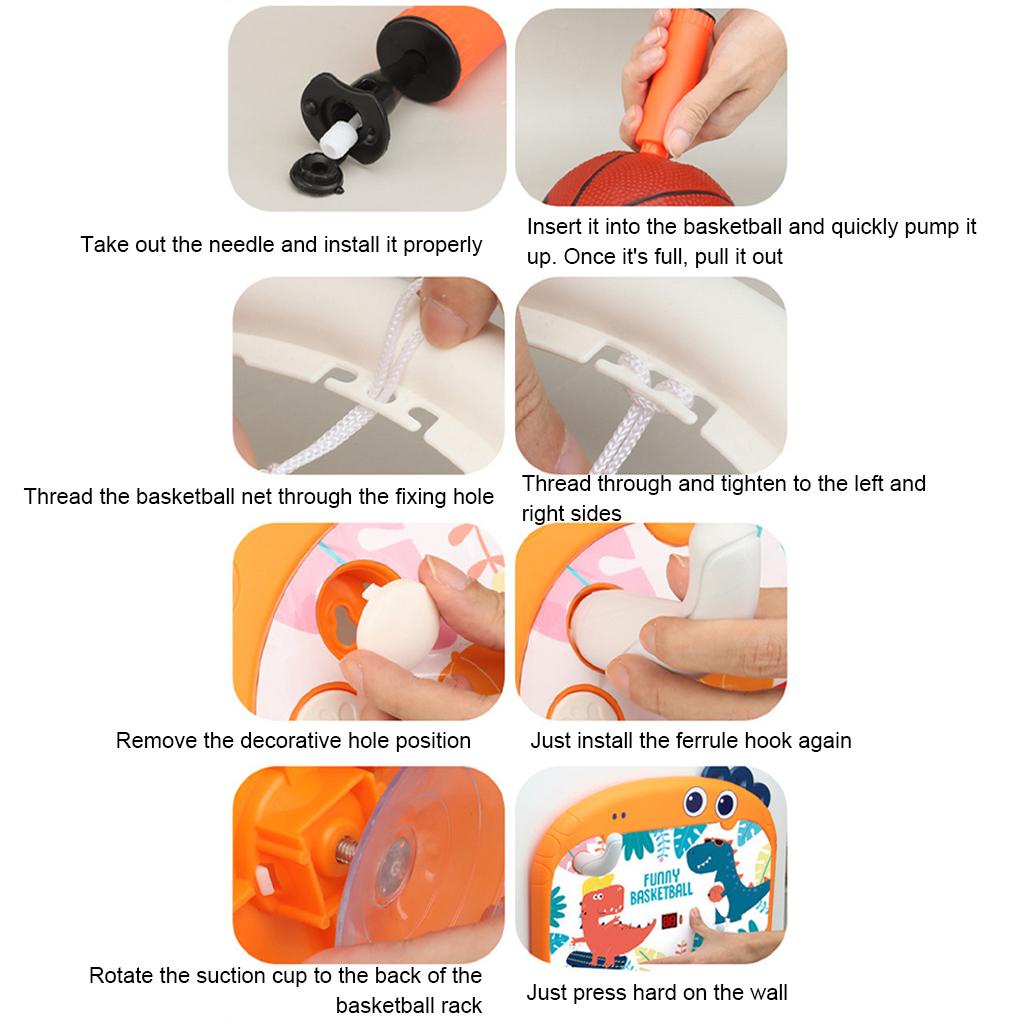 Take out the needle and install it properly

Insert it into the basketball and quickly pump it up. Once it's full, pull it out

Thread the basketball net through the fixing hole

Thread through and tighten to the left and right sides

Remove the decorative hole position

Just install the ferrule hook again

Rotate the suction cup to the back of the basketball rack

FUNNY BASKETBALL

Just press hard on the wall