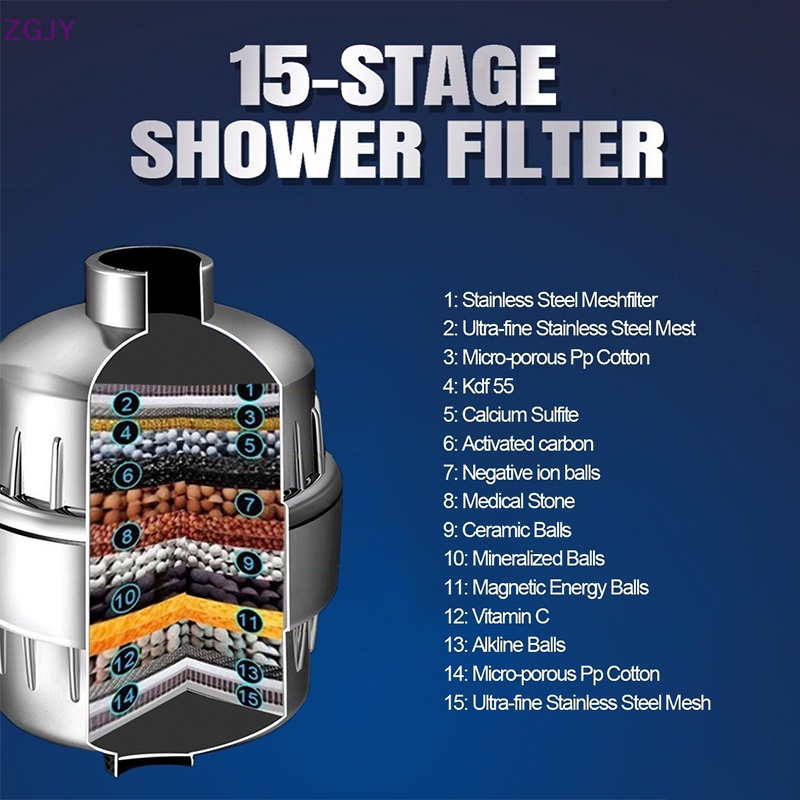 ZGJY

15-STAGE SHOWER FILTER

1 2 3 4 5 6 7 8 9 10 11 12 13 14 15

1: Stainless Steel Meshfilter
2: Ultra-fine Stainless Steel Mest
3: Micro-porous Pp Cotton
4: Kdf 55
5: Calcium Sulfite
6: Activated carbon
7: Negative ion balls
8: Medical Stone
9: Ceramic Balls
10: Mineralized Balls
11: Magnetic Energy Balls
12: Vitamin C
13: Alkline Balls
14: Micro-porous Pp Cotton
15: Ultra-fine Stainless Steel Mesh