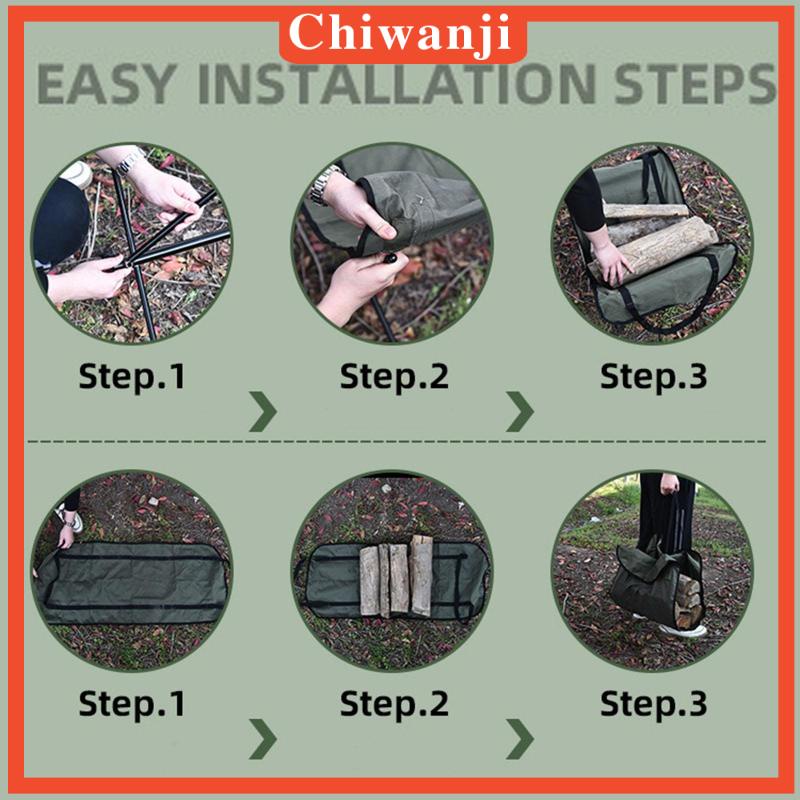 Chiwanji

EASY INSTALLATION STEPS

Step.1

Step.2

Step.3

Step.1

Step.2

Step.3