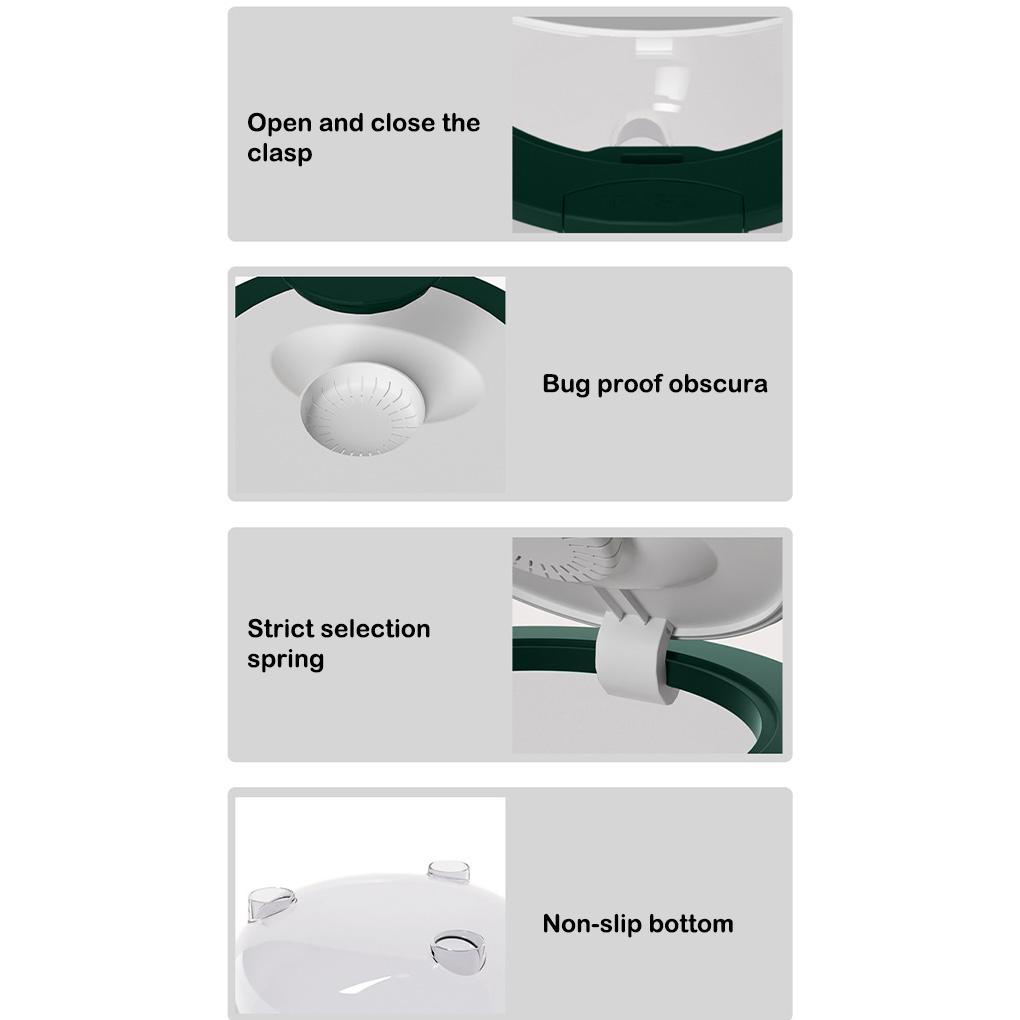 Open and close the clasp

Bug proof obscura

Strict selection spring

Non-slip bottom