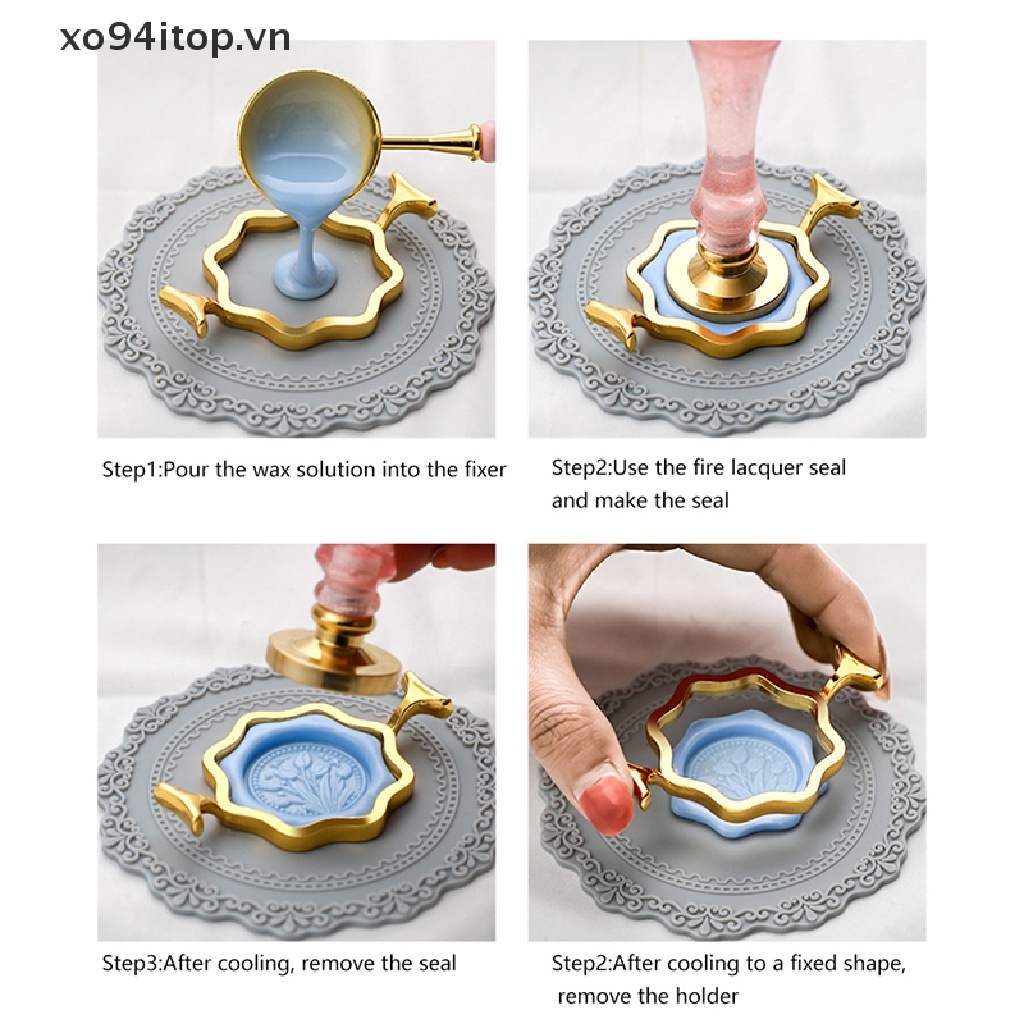 xo94itop.vn

Step1:Pour the wax solution into the fixer

Step2:Use the fire lacquer seal and make the seal

Step3:After cooling, remove the seal

Step2:After cooling to a fixed shape, remove the holder