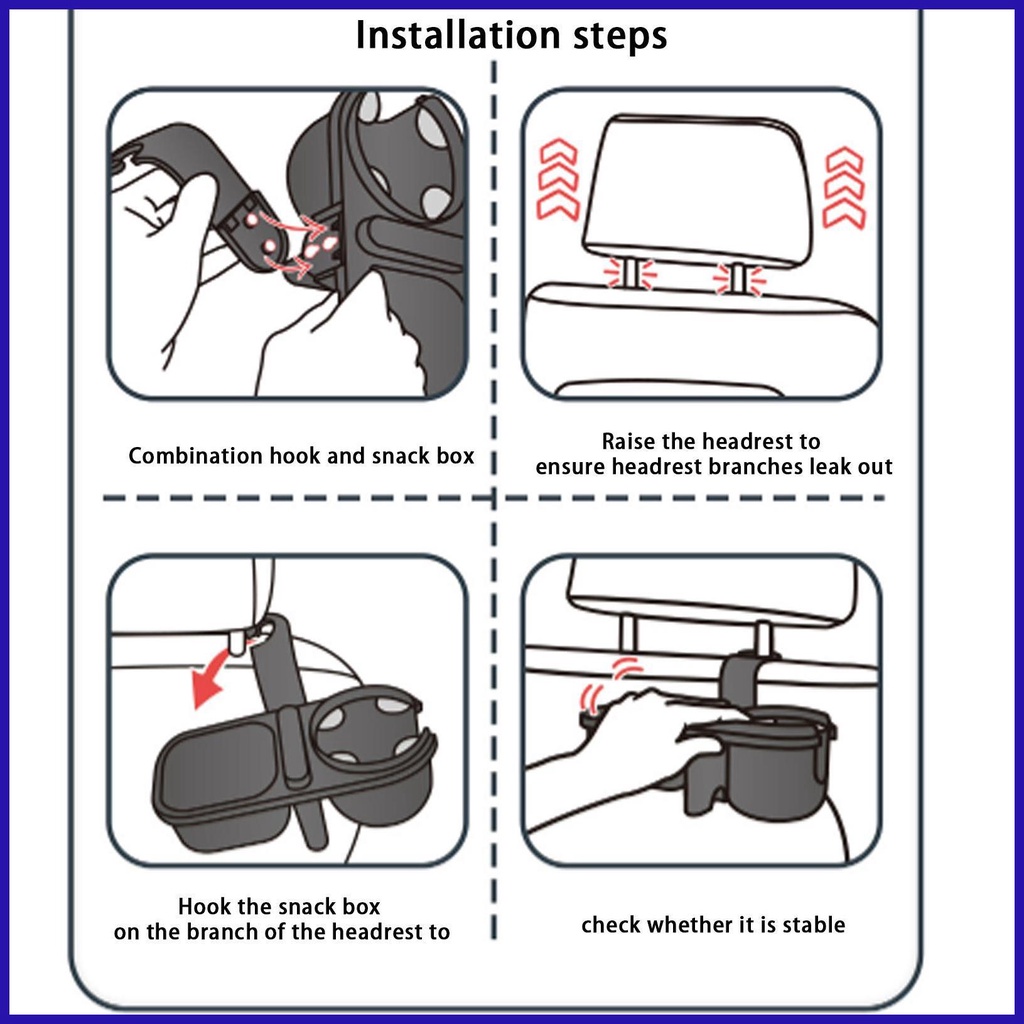 Installation steps

Combination hook and snack box

Raise the headrest to ensure headrest branches leak out

Hook the snack box on the branch of the headrest to

check whether it is stable