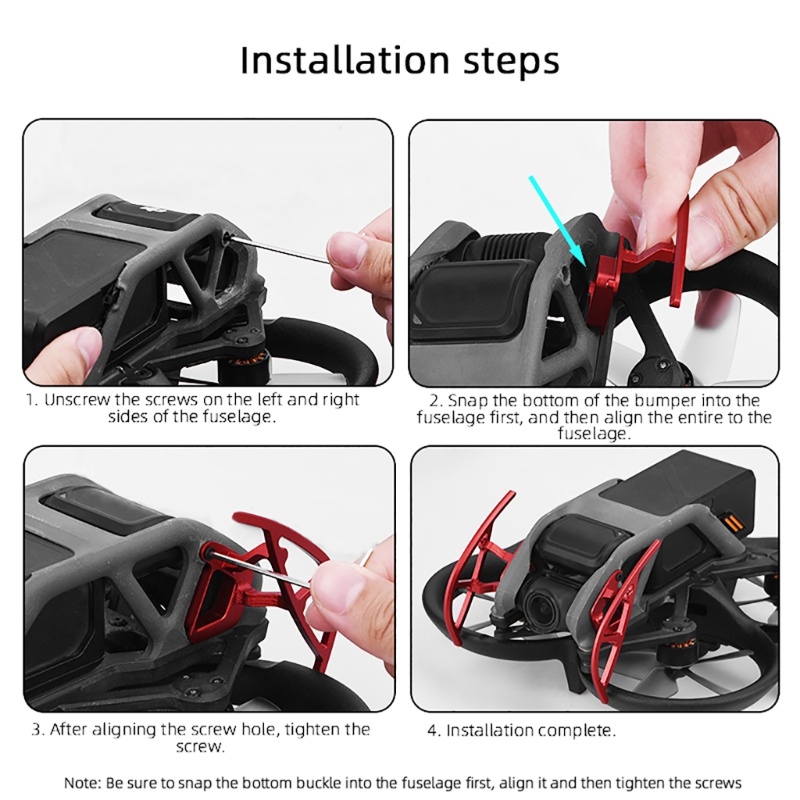 Installation steps

1. Unscrew the screws on the left and right sides of the fuselage.

2. Snap the bottom of the bumper into the fuselage first, and then align the entire to the fuselage.

3. After aligning the screw hole, tighten the screw.

4. Installation complete.

Note: Be sure to snap the bottom buckle into the fuselage first, align it and then tighten the screws