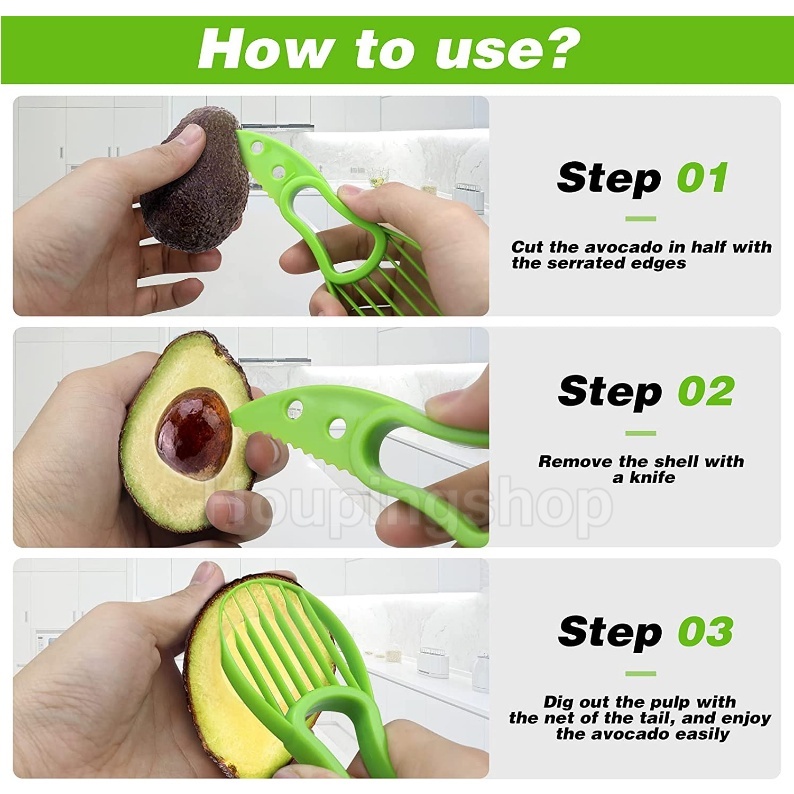 How to use?

Step 01

Cut the avocado in half with the serrated edges

Step 02

Remove the shell with a knife

Houpingshop

Step 03

Dig out the pulp with the net of the tail, and enjoy the avocado easily