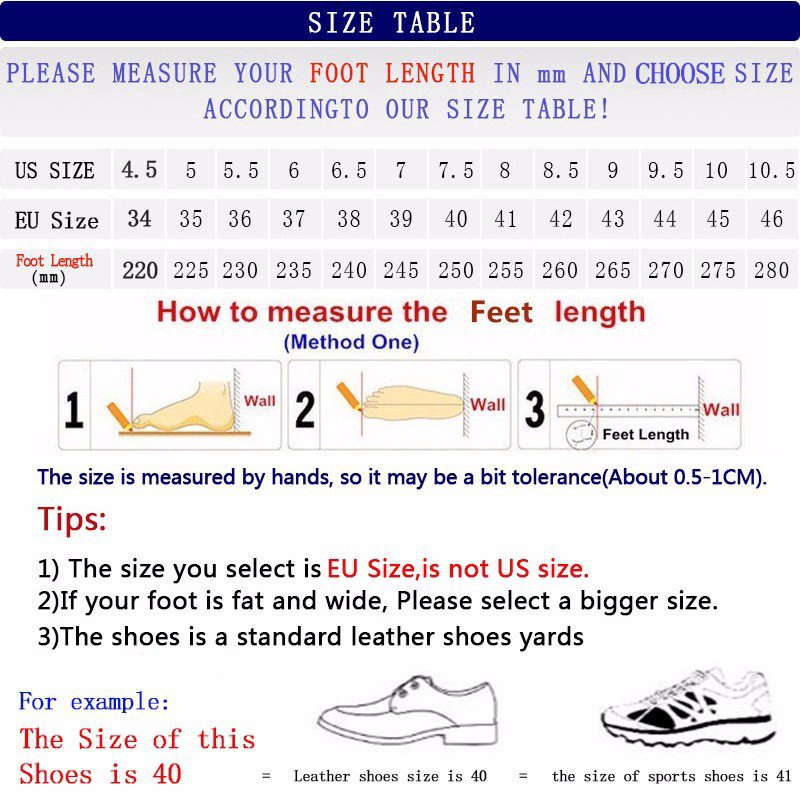 SIZE TABLE

PLEASE MEASURE YOUR FOOT LENGTH IN mm AND CHOOSE SIZE ACCORDINGTO OUR SIZE TABLE!

| US SIZE | 4.5 | 5 | 5.5 | 6 | 6.5 | 7 | 7.5 | 8 | 8.5 | 9 | 9.5 | 10 | 10.5 |
|---|---|---|---|---|---|---|---|---|---|---|---|---|---|
| EU Size | 34 | 35 | 36 | 37 | 38 | 39 | 40 | 41 | 42 | 43 | 44 | 45 | 46 |
| Foot Length (mm) | 220 | 225 | 230 | 235 | 240 | 245 | 250 | 255 | 260 | 265 | 270 | 275 | 280 |

How to measure the Feet length
(Method One)

1 Wall 2 Wall 3 Wall Feet Length

The size is measured by hands, so it may be a bit tolerance(About 0.5-1CM).

Tips:

1) The size you select is EU Size,is not US size.
2)If your foot is fat and wide, Please select a bigger size.
3)The shoes is a standard leather shoes yards

For example:
The Size of this Shoes is 40

= Leather shoes size is 40 = the size of sports shoes is 41