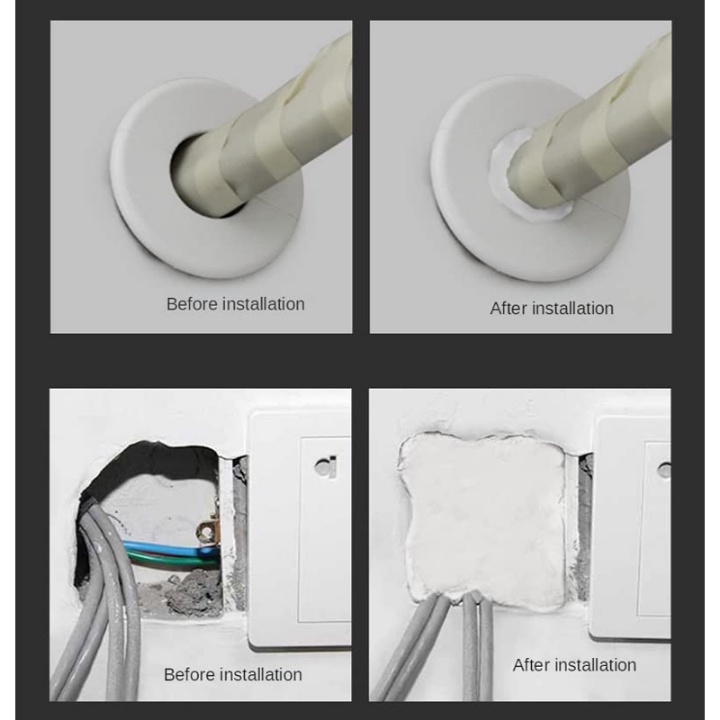 Before installation

After installation

Before installation

After installation