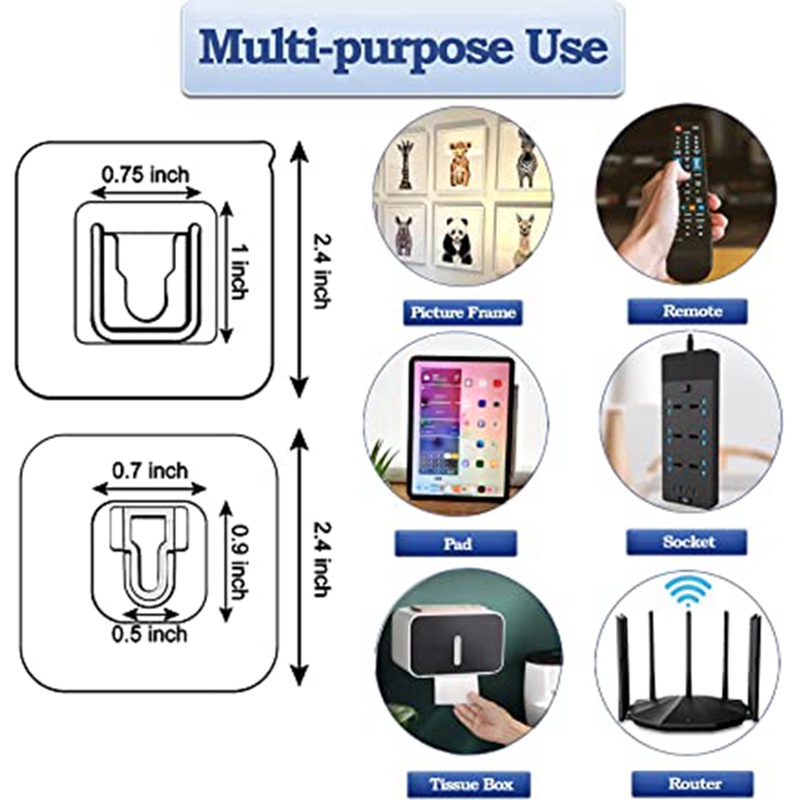 Multi-purpose Use

0.75 inch
1 inch
2.4 inch

0.7 inch
0.9 inch
0.5 inch
2.4 inch

Picture Frame
Remote
Pad
Socket
Tissue Box
Router