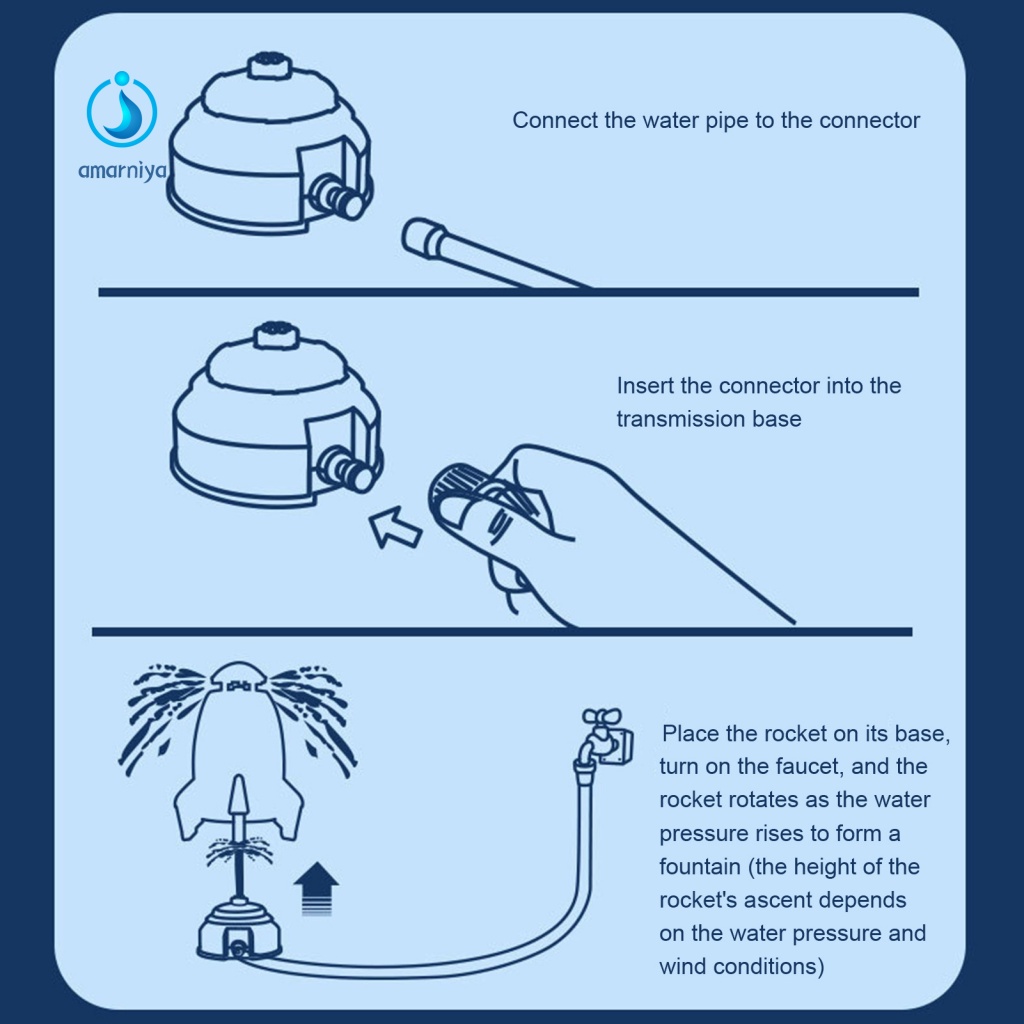 amarniya

Connect the water pipe to the connector

Insert the connector into the transmission base

Place the rocket on its base, turn on the faucet, and the rocket rotates as the water pressure rises to form a fountain (the height of the rocket's ascent depends on the water pressure and wind conditions)