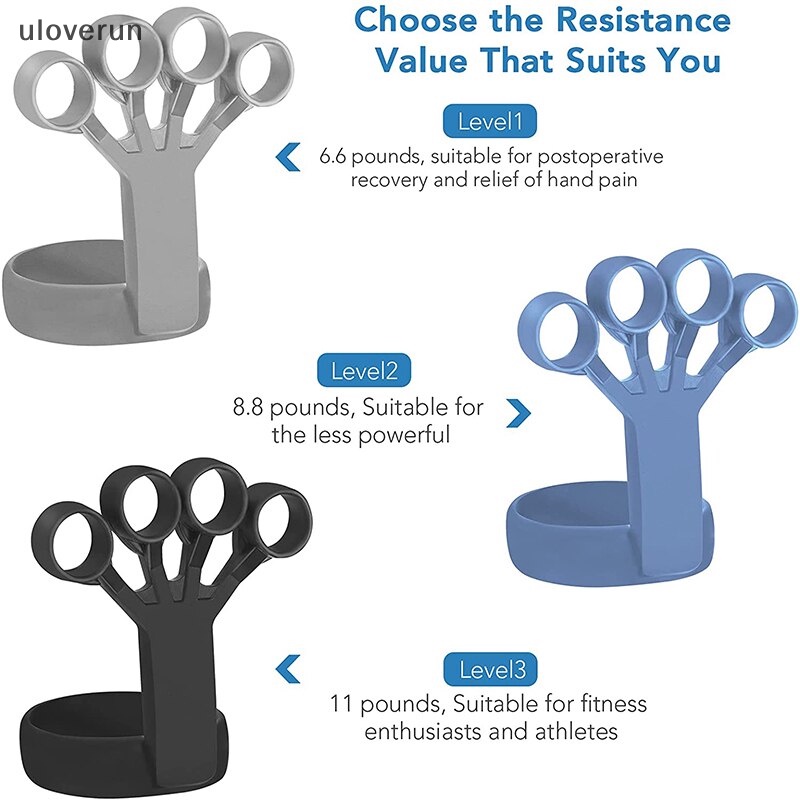 uloverun

Choose the Resistance Value That Suits You

Level1

6.6 pounds, suitable for postoperative recovery and relief of hand pain

Level2

8.8 pounds, Suitable for the less powerful

Level3

11 pounds, Suitable for fitness enthusiasts and athletes