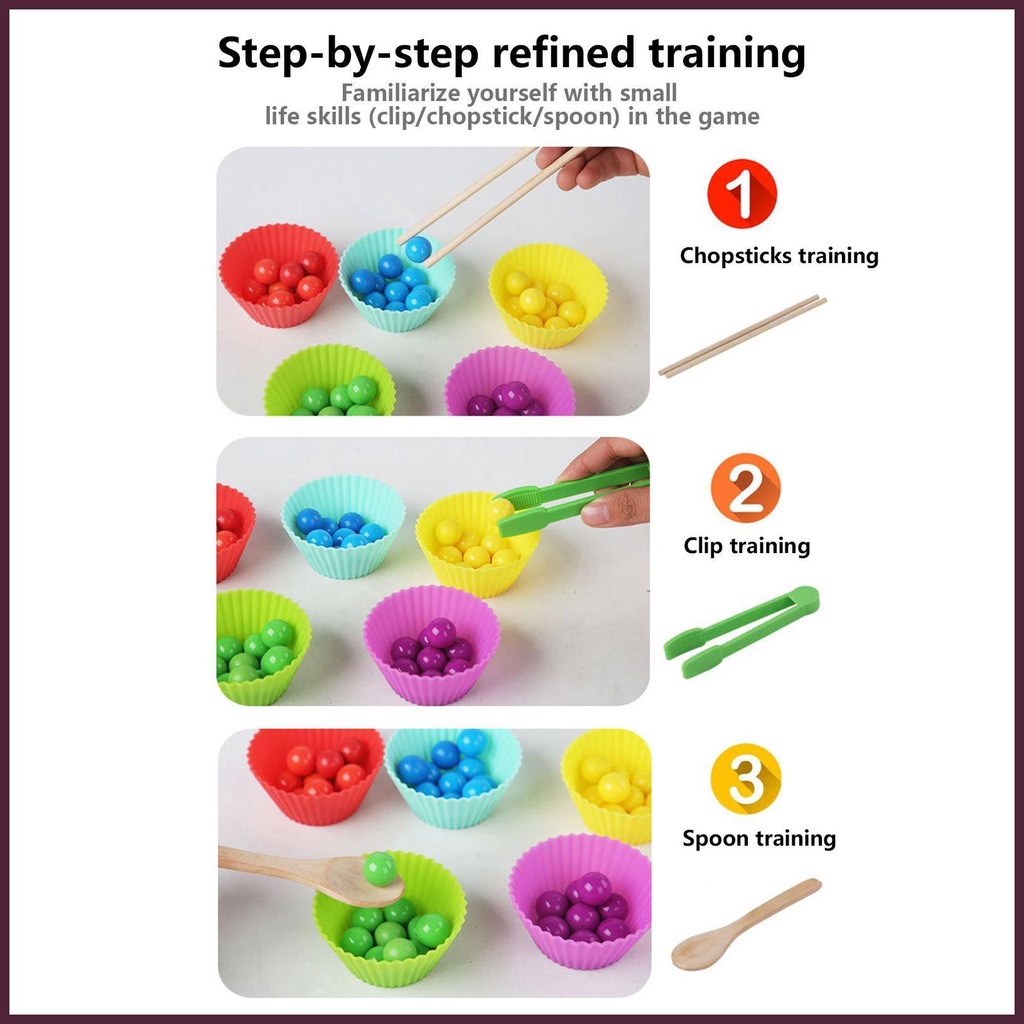 Step-by-step refined training
Familiarize yourself with small life skills (clip/chopstick/spoon) in the game

1
Chopsticks training

2
Clip training

3
Spoon training