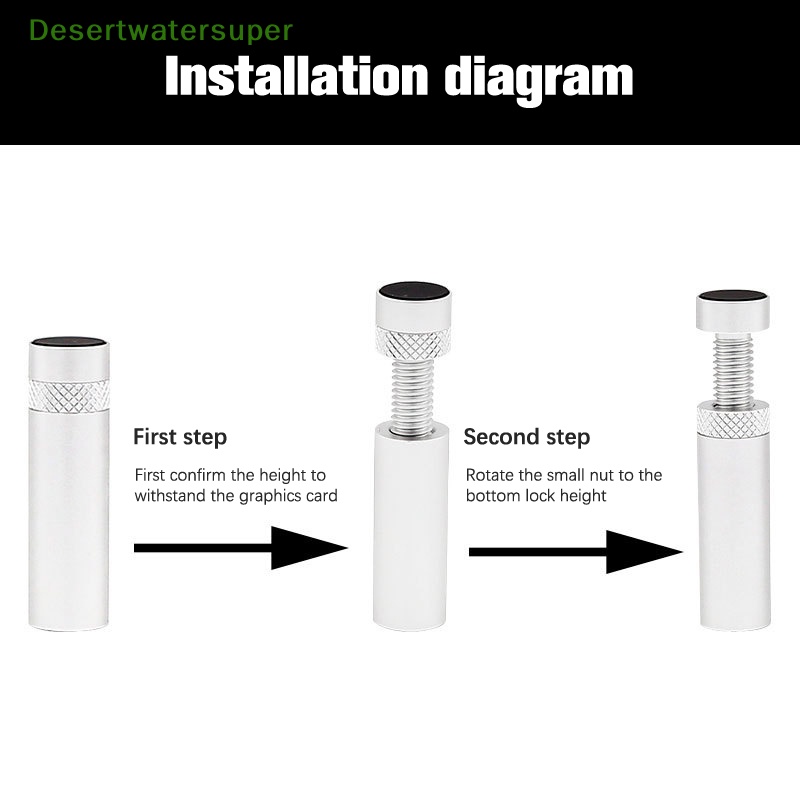 Desertwatersuper

Installation diagram

First step

First confirm the height to withstand the graphics card

Second step

Rotate the small nut to the bottom lock height