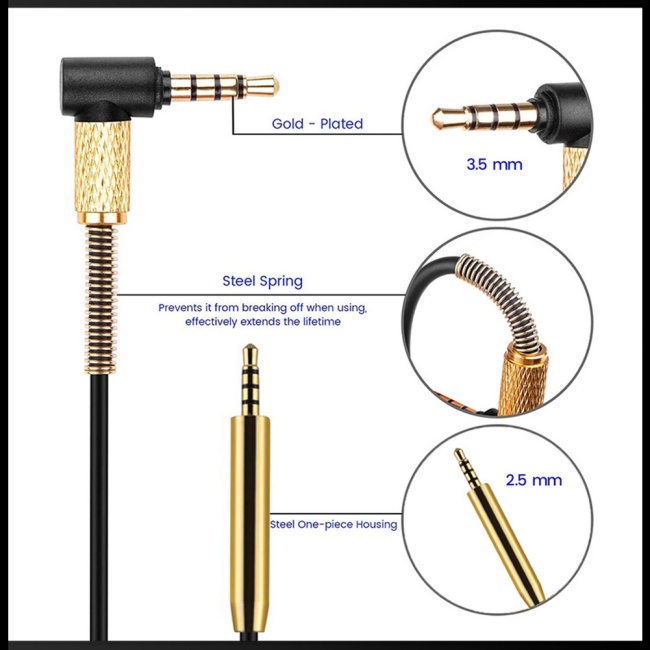 Gold - Plated

3.5 mm

Steel Spring

Prevents it from breaking off when using, effectively extends the lifetime

2.5 mm

Steel One-piece Housing