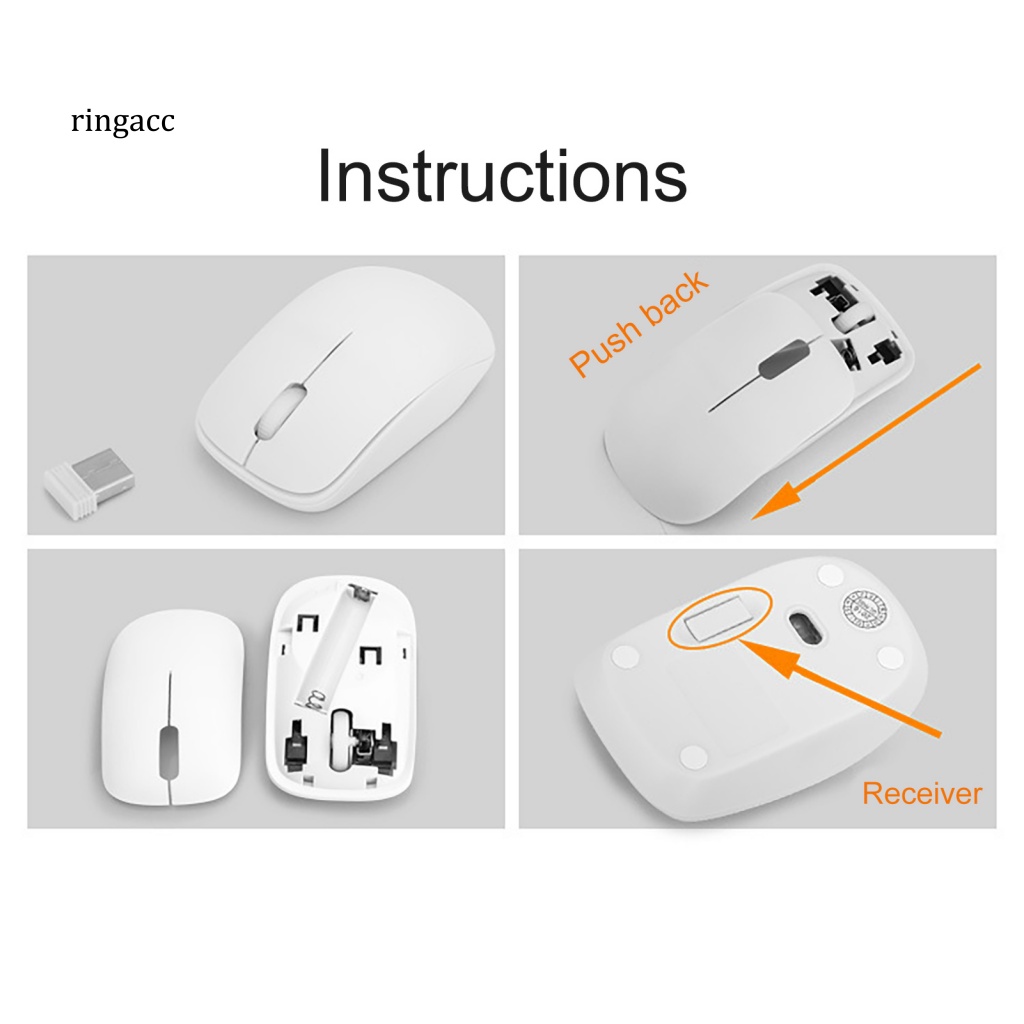 ringacc

Instructions

Push back

Receiver