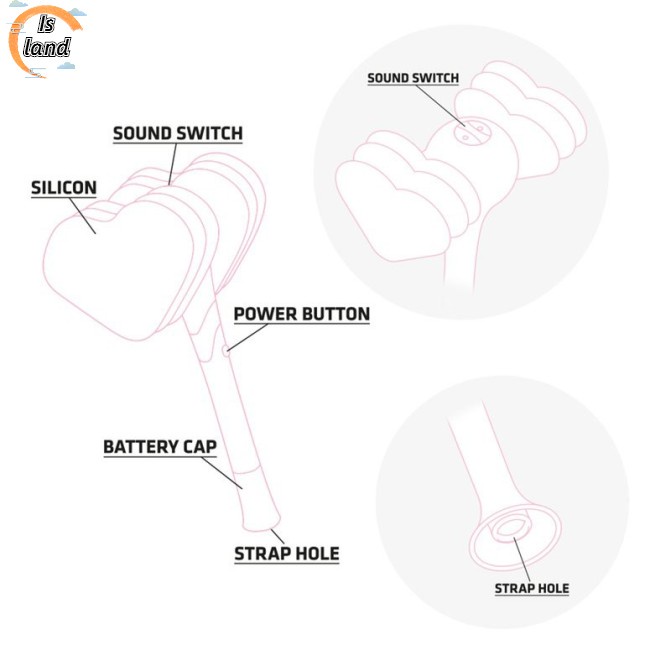 Is land

SOUND SWITCH

SILICON

POWER BUTTON

BATTERY CAP

STRAP HOLE

SOUND SWITCH

STRAP HOLE