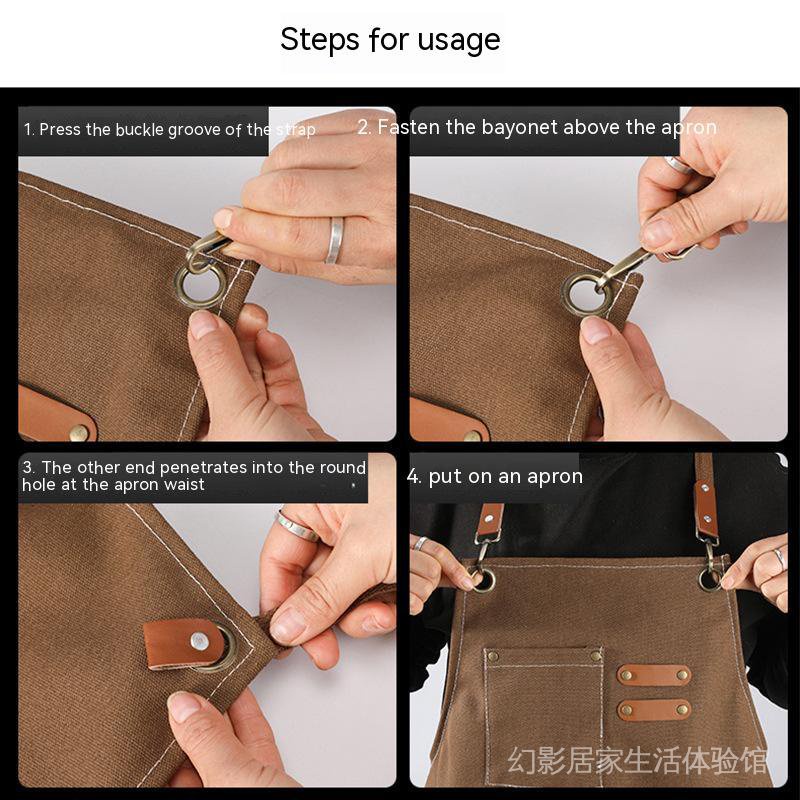 Steps for usage

1. Press the buckle groove of the strap

2. Fasten the bayonet above the apron

3. The other end penetrates into the round hole at the apron waist

4. put on an apron

幻影居家生活体验馆