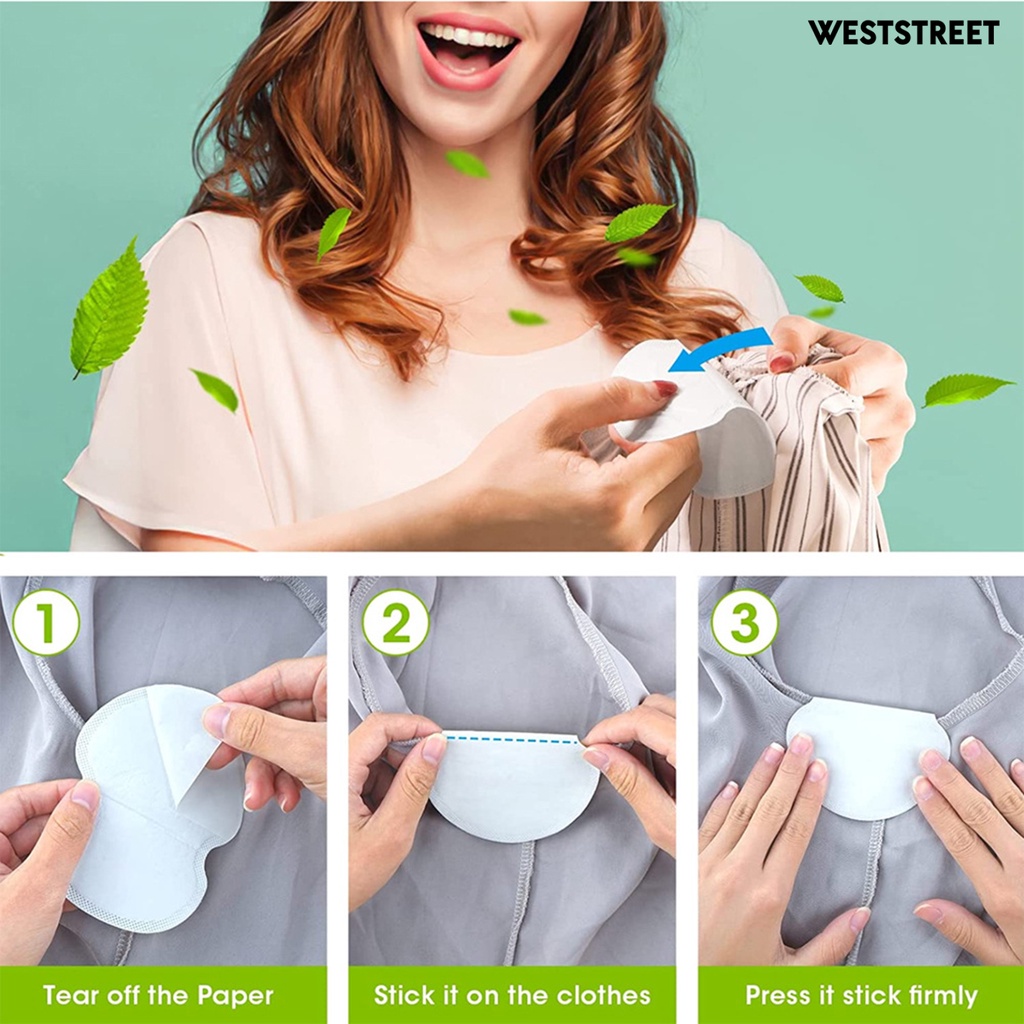 WESTSTREET

1

2

3

Tear off the Paper

Stick it on the clothes

Press it stick firmly