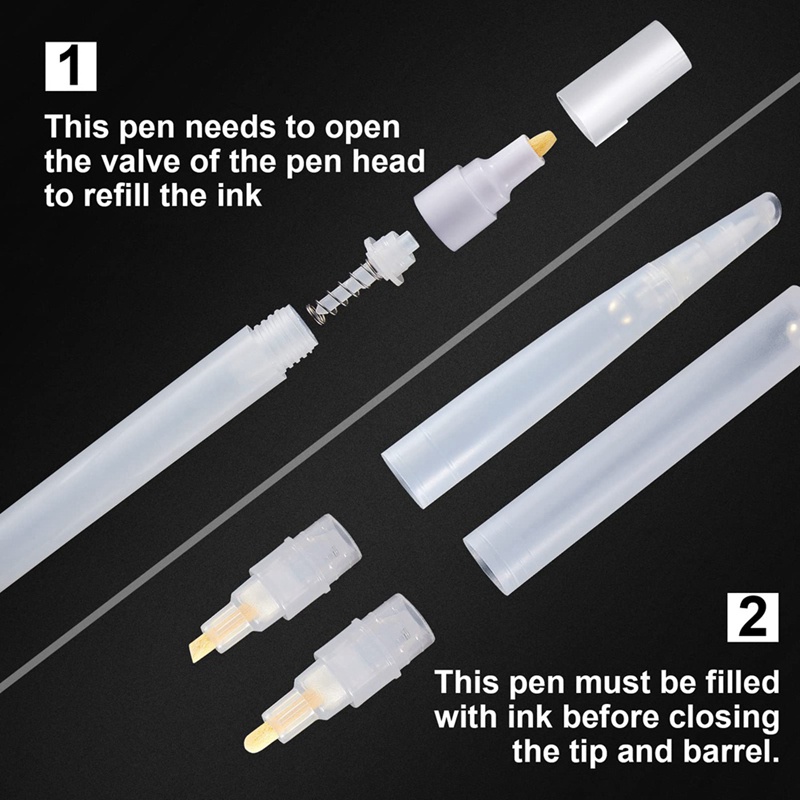 1

This pen needs to open the valve of the pen head to refill the ink

2

This pen must be filled with ink before closing the tip and barrel.