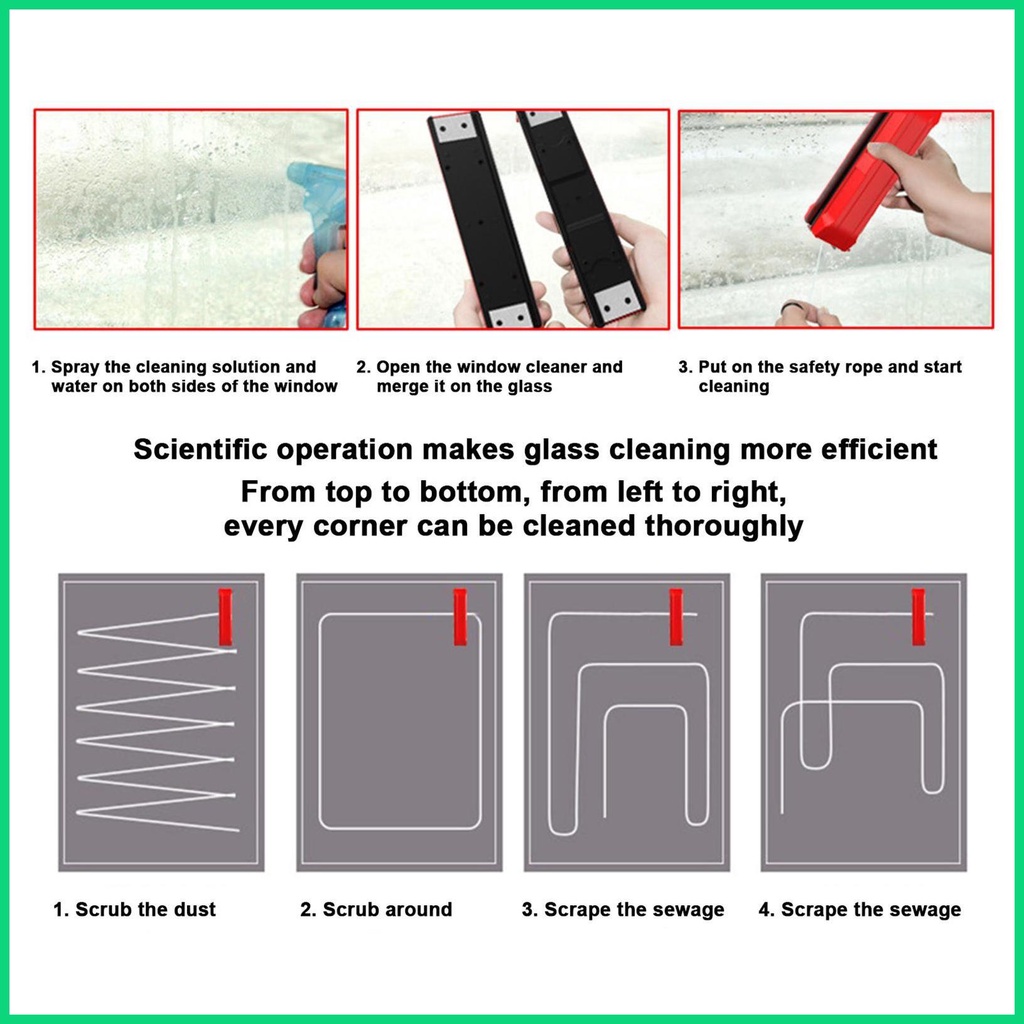 1. Spray the cleaning solution and water on both sides of the window

2. Open the window cleaner and merge it on the glass

3. Put on the safety rope and start cleaning

Scientific operation makes glass cleaning more efficient

From top to bottom, from left to right, every corner can be cleaned thoroughly

1. Scrub the dust

2. Scrub around

3. Scrape the sewage

4. Scrape the sewage