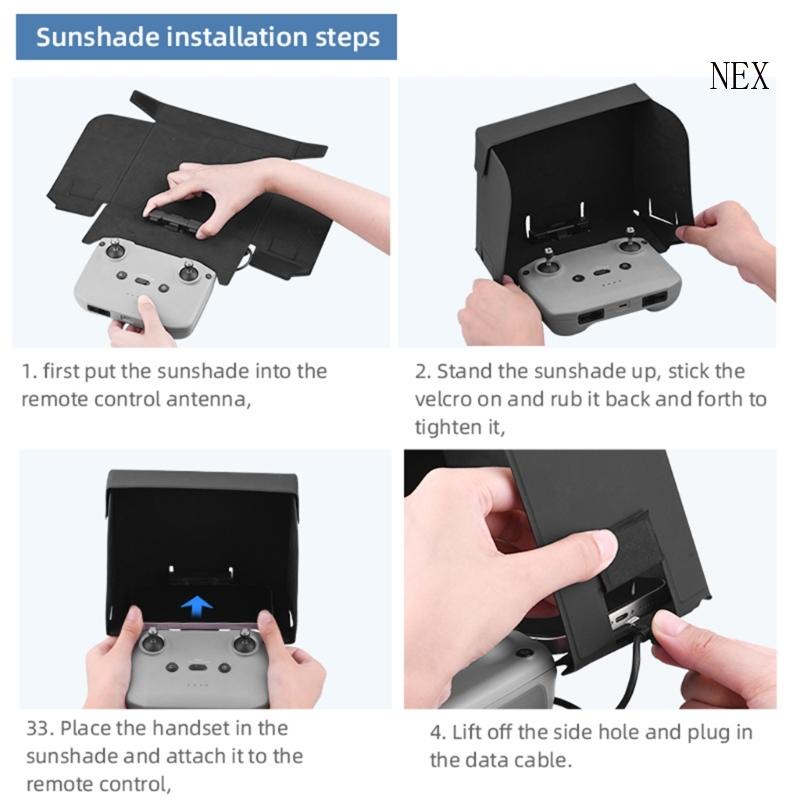 Sunshade installation steps

NEX

1. first put the sunshade into the remote control antenna,

2. Stand the sunshade up, stick the velcro on and rub it back and forth to tighten it,

33. Place the handset in the sunshade and attach it to the remote control,

4. Lift off the side hole and plug in the data cable.