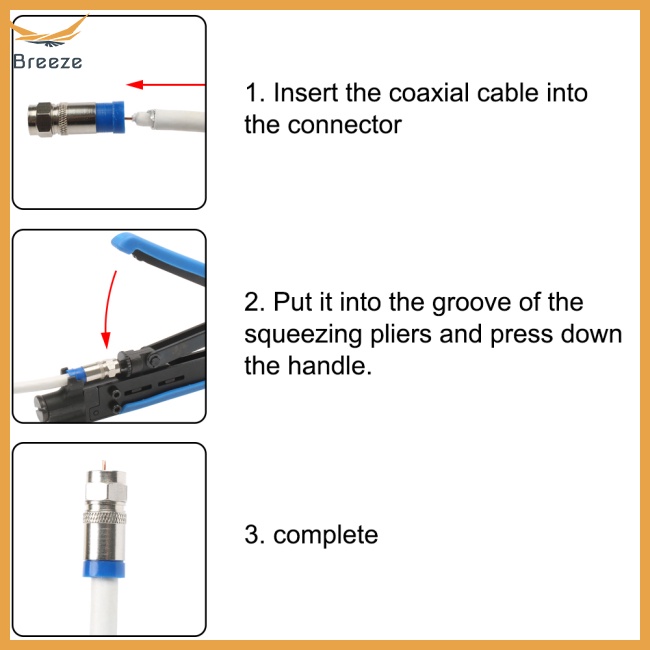 Breeze

1. Insert the coaxial cable into the connector

2. Put it into the groove of the squeezing pliers and press down the handle.

3. complete