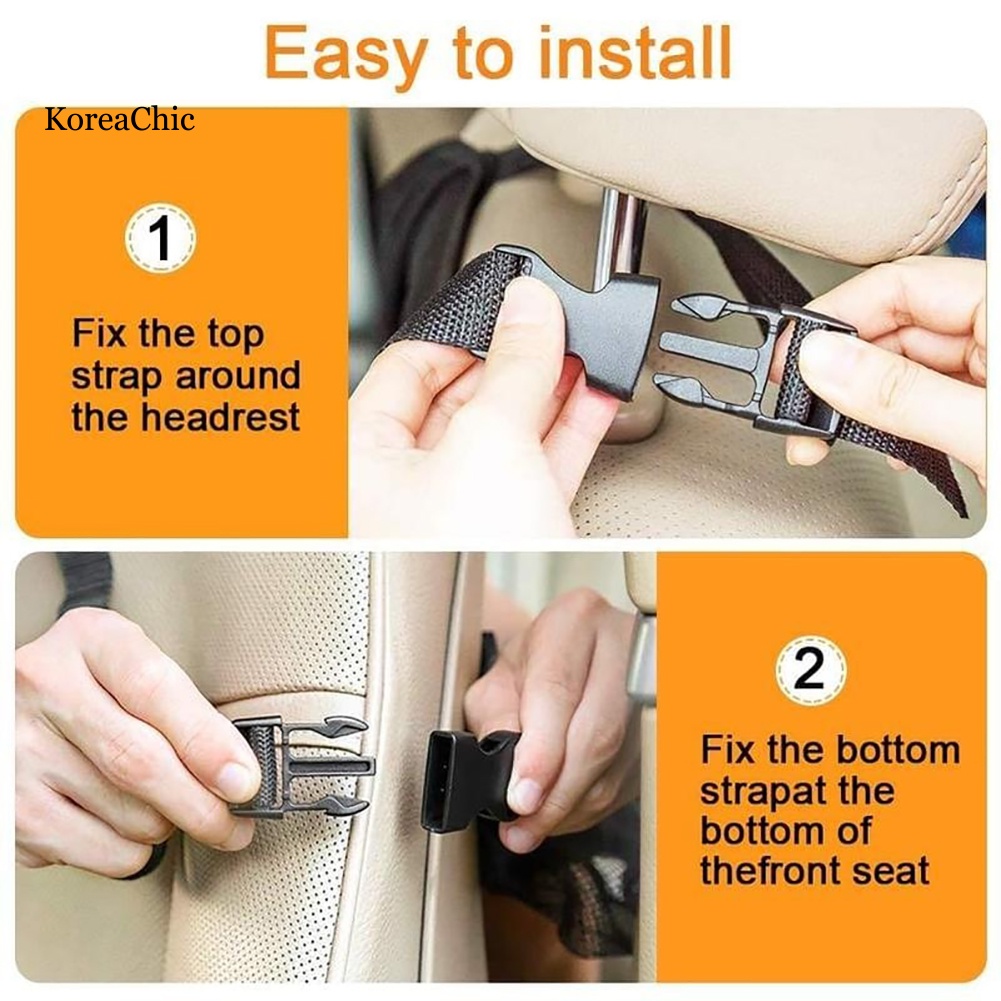 Easy to install

KoreaChic

1

Fix the top strap around the headrest

2

Fix the bottom strapat the bottom of thefront seat