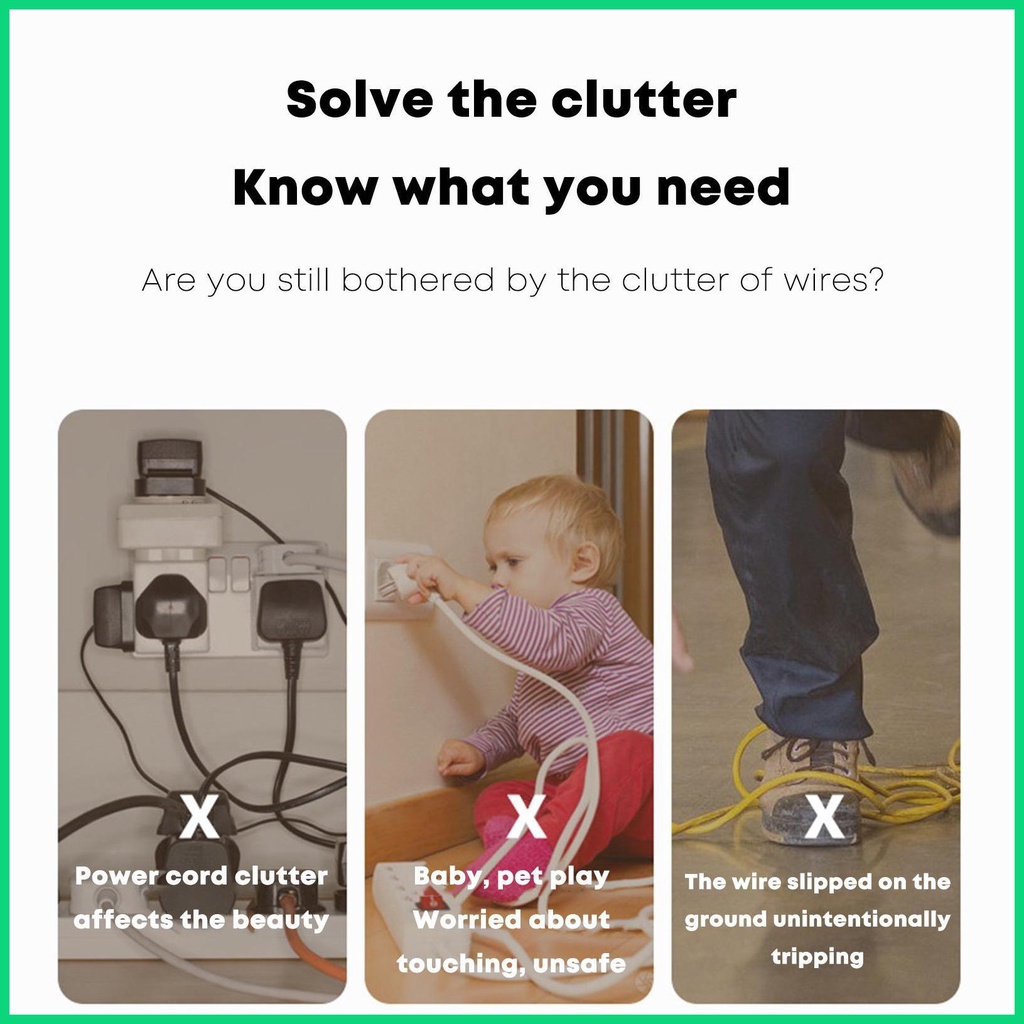 Solve the clutter
Know what you need

Are you still bothered by the clutter of wires?

X
Power cord clutter affects the beauty

X
Baby, pet play Worried about touching, unsafe

X
The wire slipped on the ground unintentionally tripping