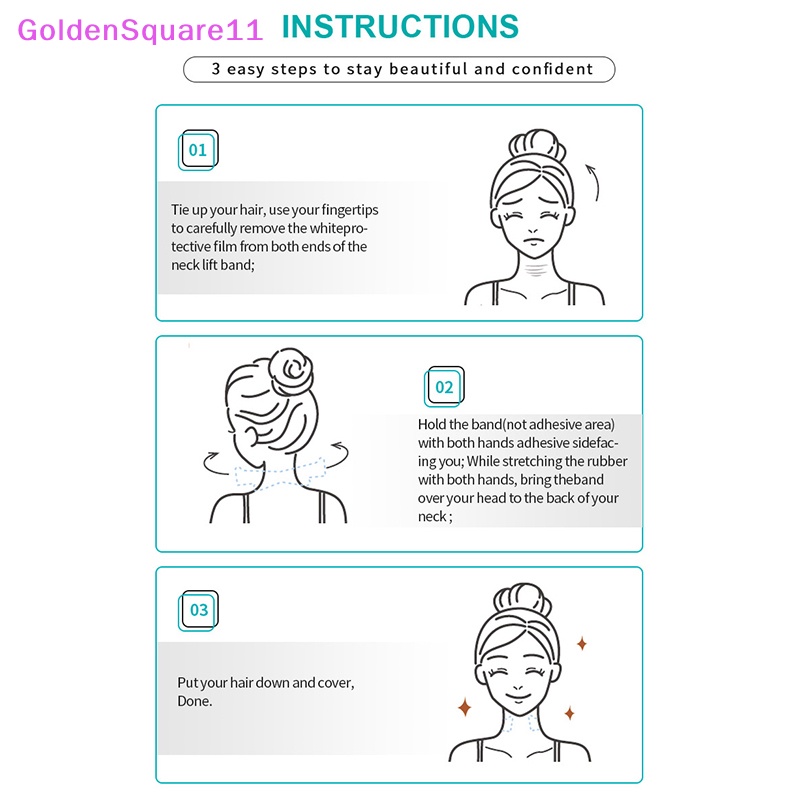 GoldenSquare11 INSTRUCTIONS

3 easy steps to stay beautiful and confident

01

Tie up your hair, use your fingertips to carefully remove the whiteprotective film from both ends of the neck lift band;

02

Hold the band(not adhesive area) with both hands adhesive sidefacing you; While stretching the rubber with both hands, bring theband over your head to the back of your neck ;

03

Put your hair down and cover, Done.