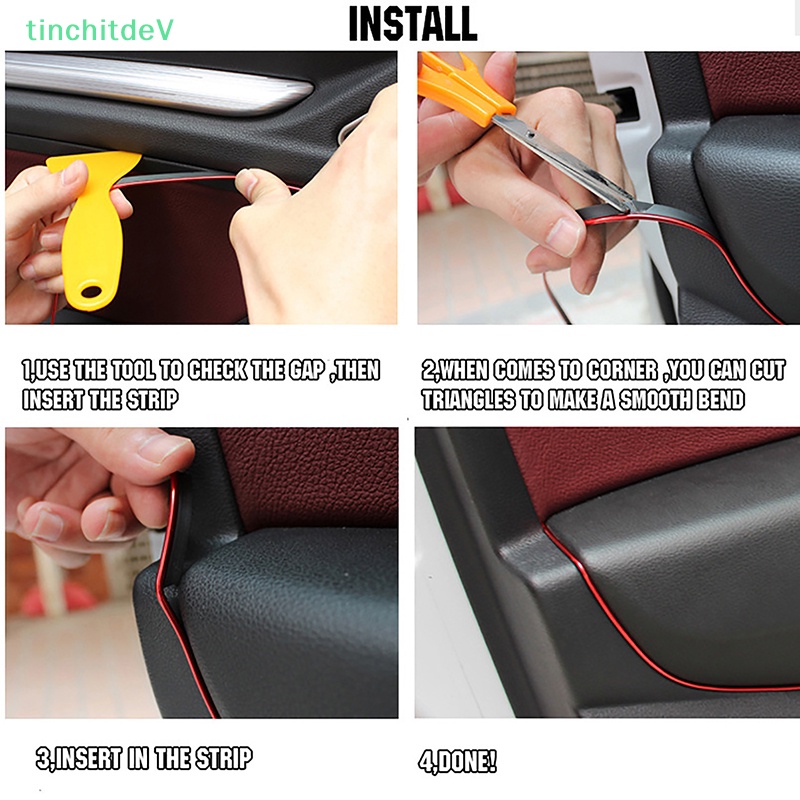 tinchitdeV

INSTALL

1,USE THE TOOL TO CHECK THE GAP ,THEN INSERT THE STRIP

2,WHEN COMES TO CORNER ,YOU CAN CUT TRIANGLES TO MAKE A SMOOTH BEND

3,INSERT IN THE STRIP

4,DONE!