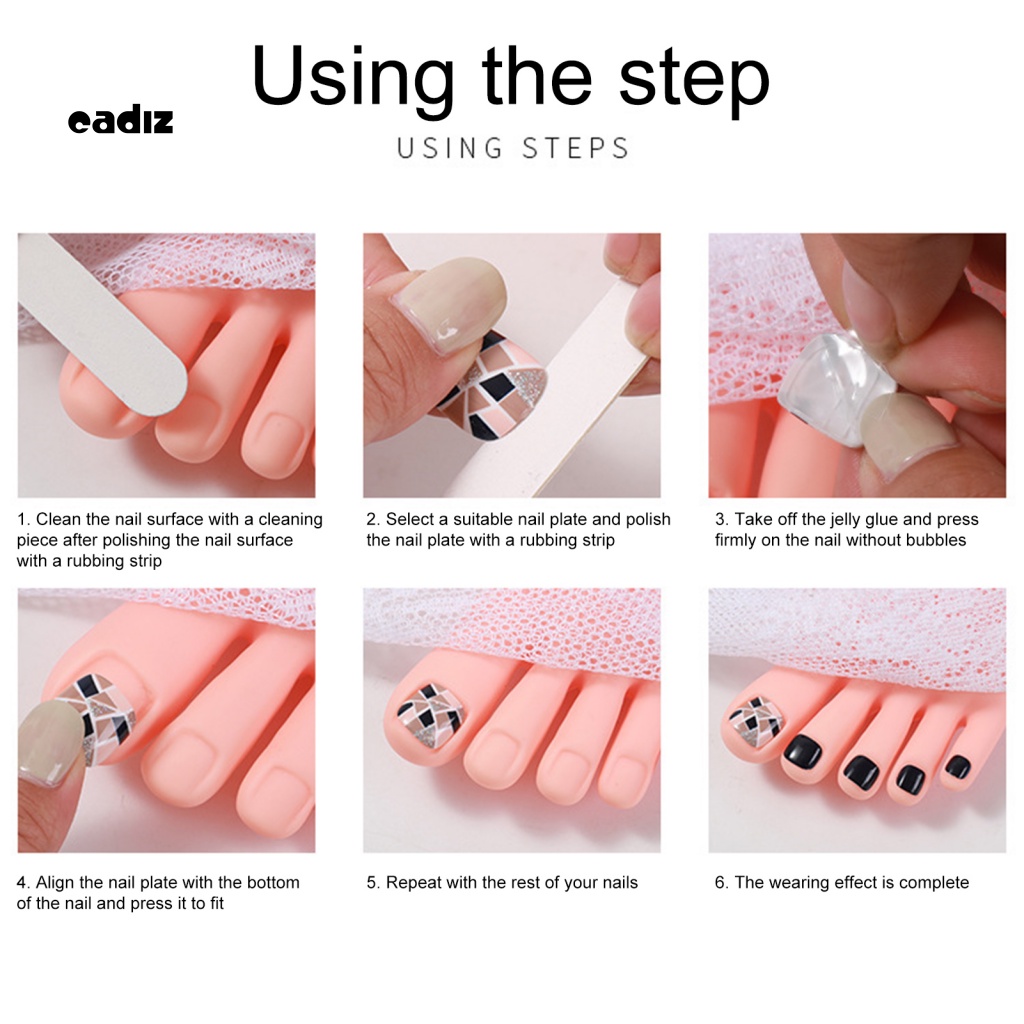 eadiz

Using the step

USING STEPS

1. Clean the nail surface with a cleaning piece after polishing the nail surface with a rubbing strip

2. Select a suitable nail plate and polish the nail plate with a rubbing strip

3. Take off the jelly glue and press firmly on the nail without bubbles

4. Align the nail plate with the bottom of the nail and press it to fit

5. Repeat with the rest of your nails

6. The wearing effect is complete