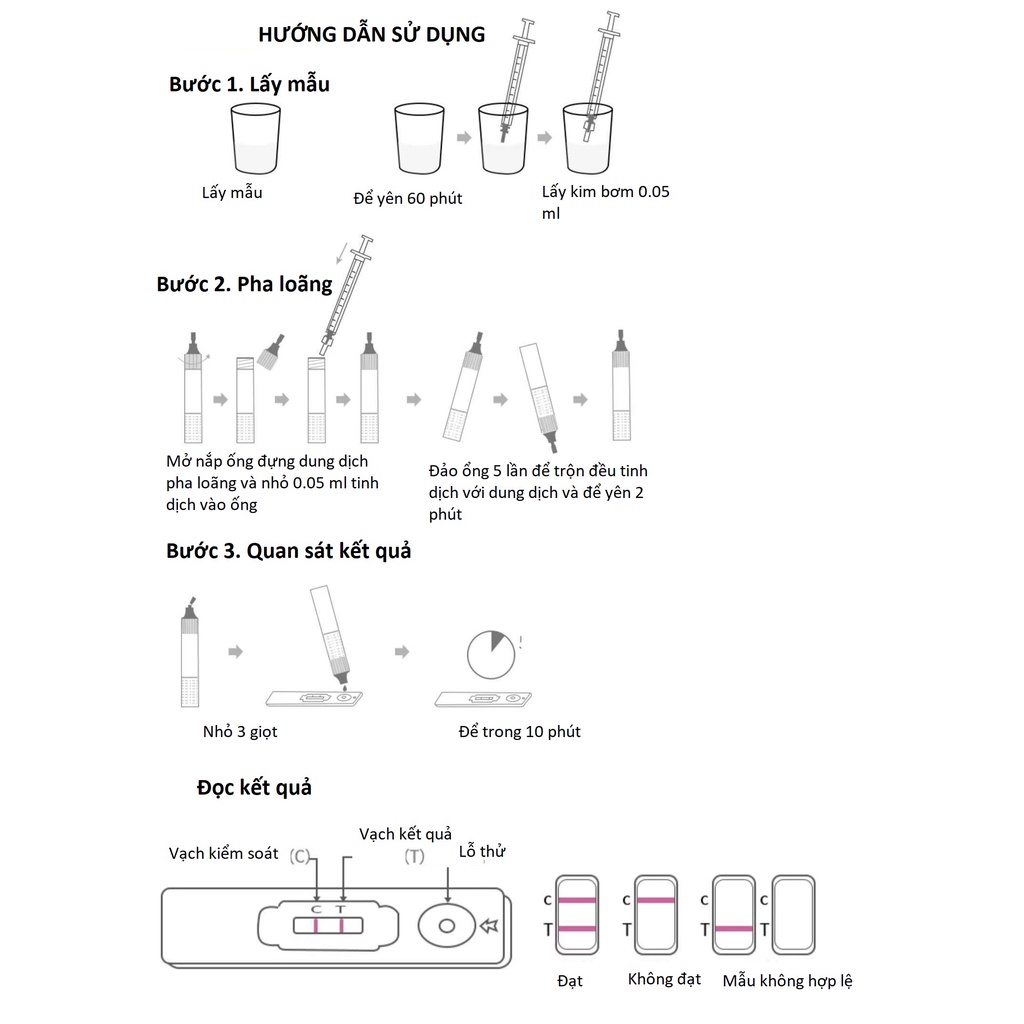 HƯỚNG DẪN SỬ DỤNG

Bước 1. Lấy mẫu

Lấy mẫu

Để yên 60 phút

Lấy kim bơm 0.05 ml

Bước 2. Pha loãng

Mở nắp ống đựng dung dịch pha loãng và nhỏ 0.05 ml tinh dịch vào ống

Đảo ống 5 lần để trộn đều tinh dịch với dung dịch và để yên 2 phút

Bước 3. Quan sát kết quả

Nhỏ 3 giọt

Để trong 10 phút

Đọc kết quả

Vạch kiểm soát (C)

Vạch kết quả (T)

Lỗ thử

C T

C
T

C
T

C
T

C
T

Đạt

Không đạt

Mẫu không hợp lệ