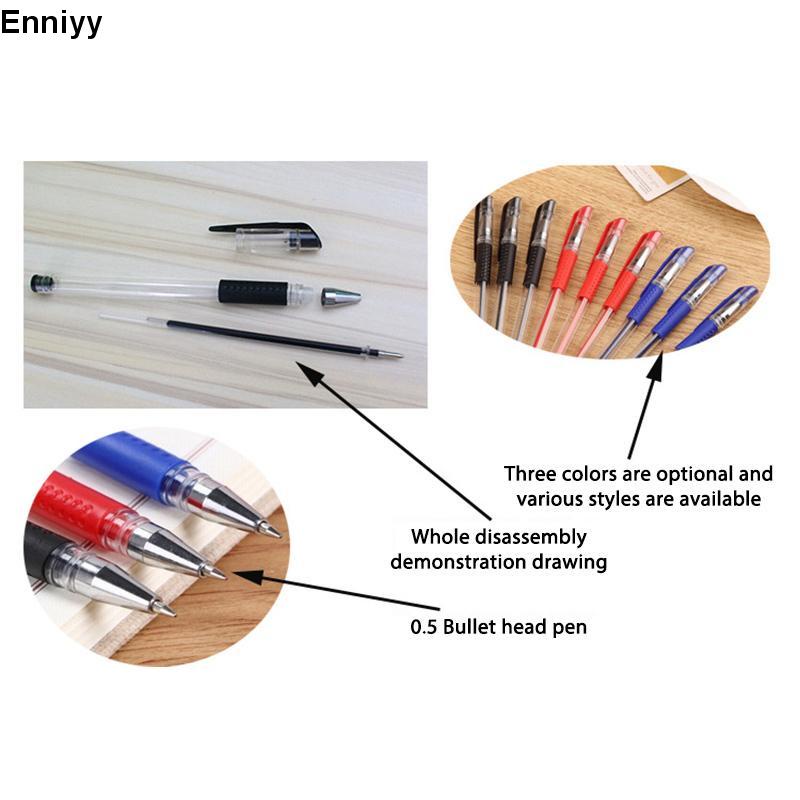 Enniyy

Three colors are optional and various styles are available

Whole disassembly demonstration drawing

0.5 Bullet head pen