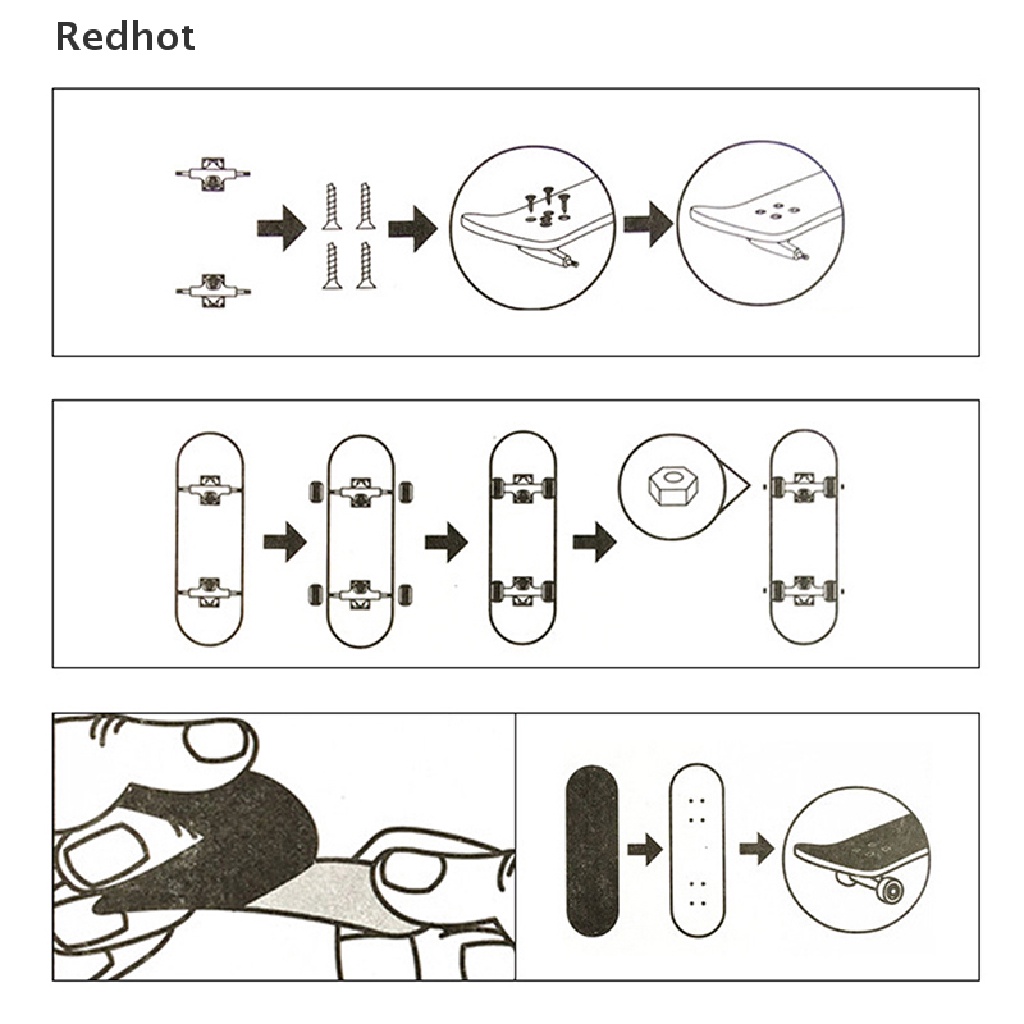 Redhot