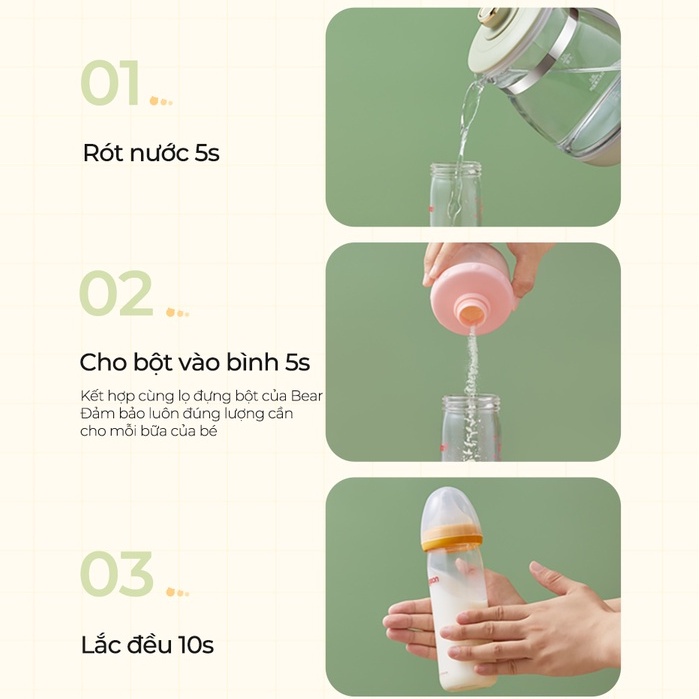 01

Rót nước 5s

02

Cho bột vào bình 5s

Kết hợp cùng lọ đựng bột của Bear
Đảm bảo luôn đúng lượng cần cho mỗi bữa của bé

03

Lắc đều 10s