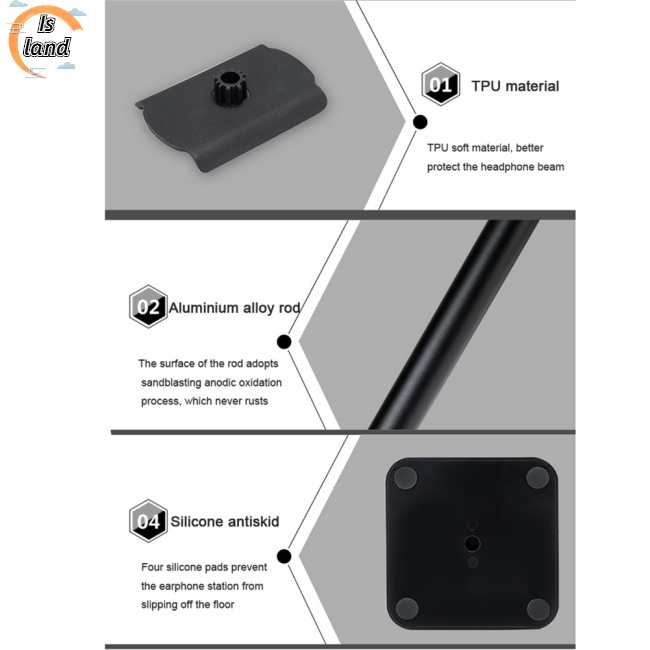 Is land

01 TPU material

TPU soft material, better protect the headphone beam

02 Aluminium alloy rod

The surface of the rod adopts sandblasting anodic oxidation process, which never rusts

04 Silicone antiskid

Four silicone pads prevent the earphone station from slipping off the floor