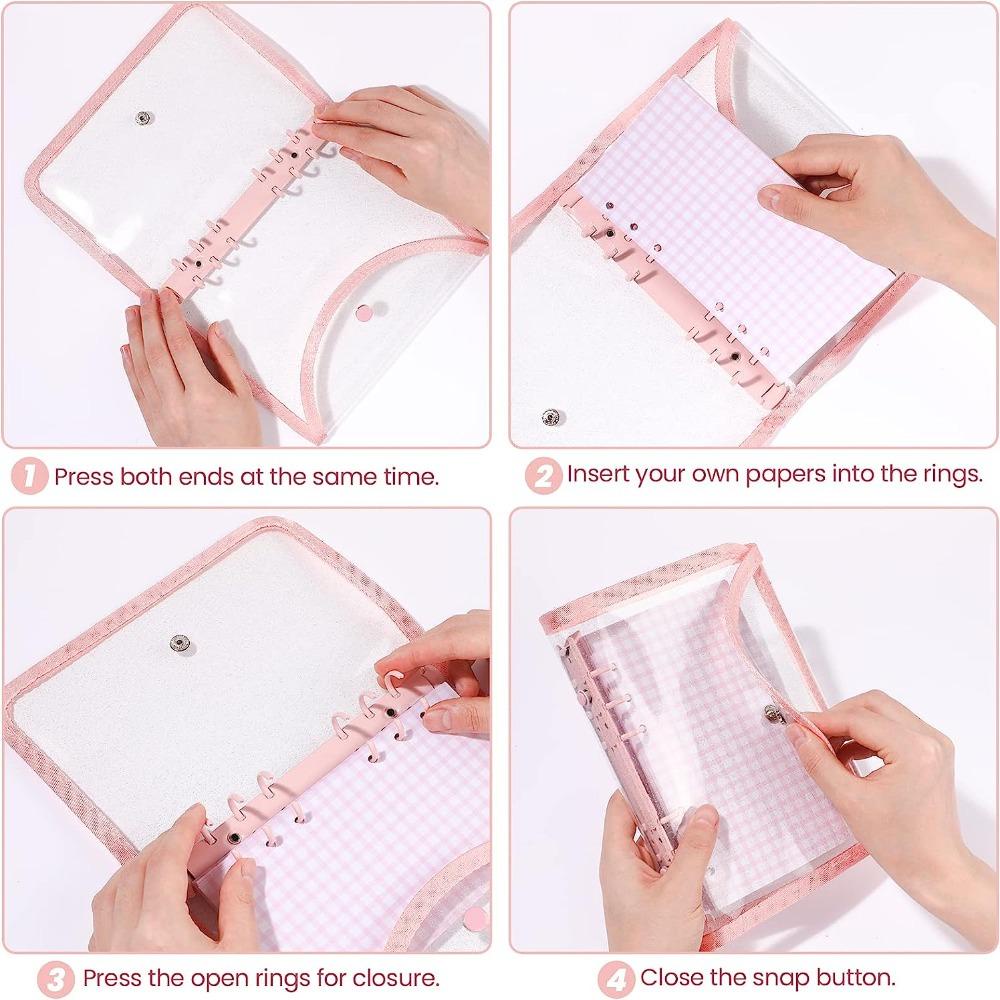 1 Press both ends at the same time.

2 Insert your own papers into the rings.

3 Press the open rings for closure.

4 Close the snap button.