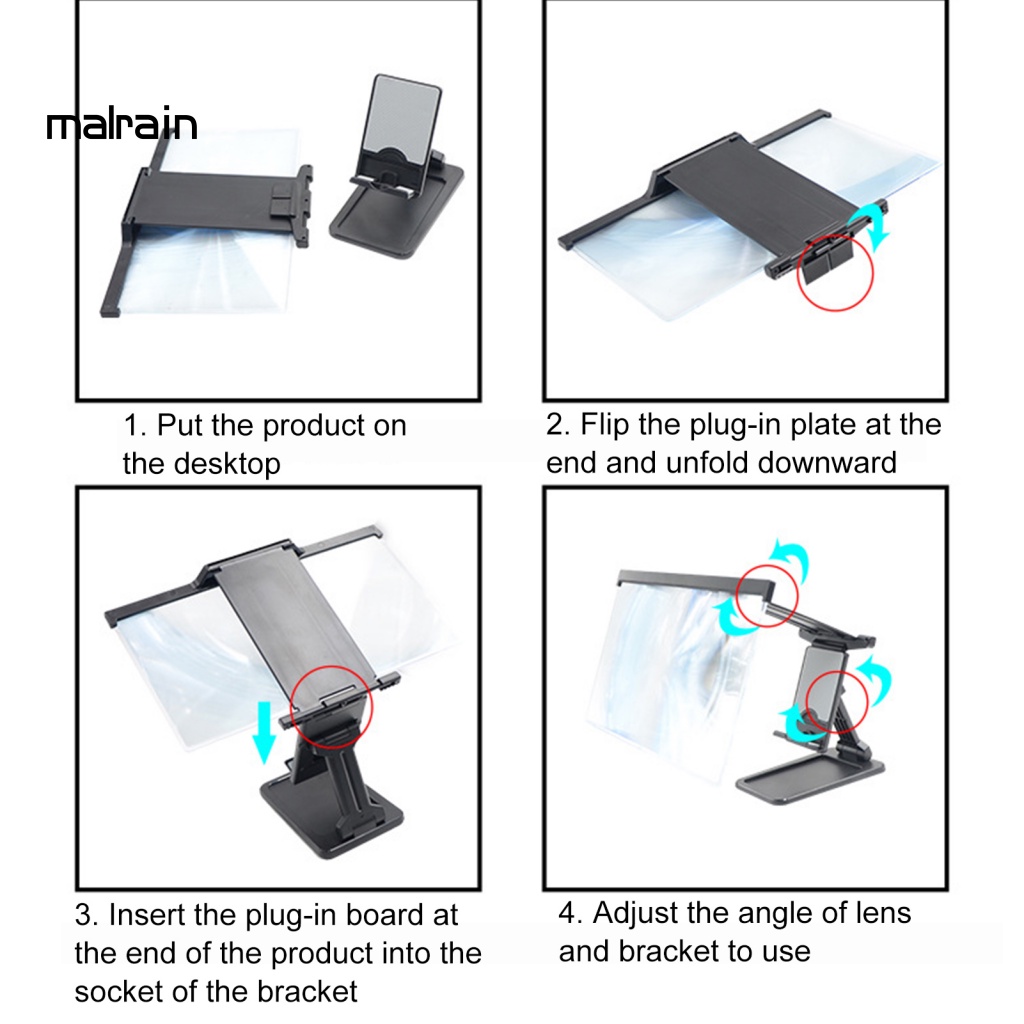 malrain

1. Put the product on the desktop

2. Flip the plug-in plate at the end and unfold downward

3. Insert the plug-in board at the end of the product into the socket of the bracket

4. Adjust the angle of lens and bracket to use