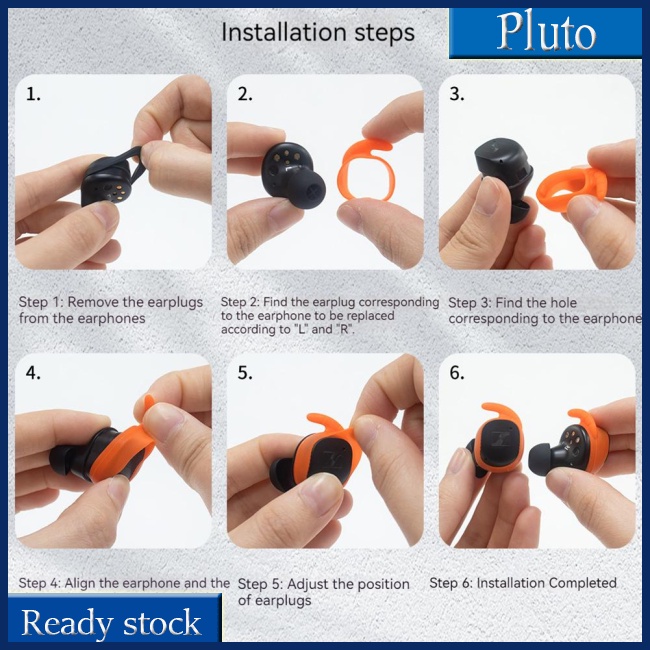 Installation steps

Pluto

1.

2.

3.

Step 1: Remove the earplugs from the earphones

Step 2: Find the earplug corresponding to the earphone to be replaced according to "L" and "R".

Step 3: Find the hole corresponding to the earphone

4.

5.

6.

Step 4: Align the earphone and the

Step 5: Adjust the position of earplugs

Step 6: Installation Completed

Ready stock