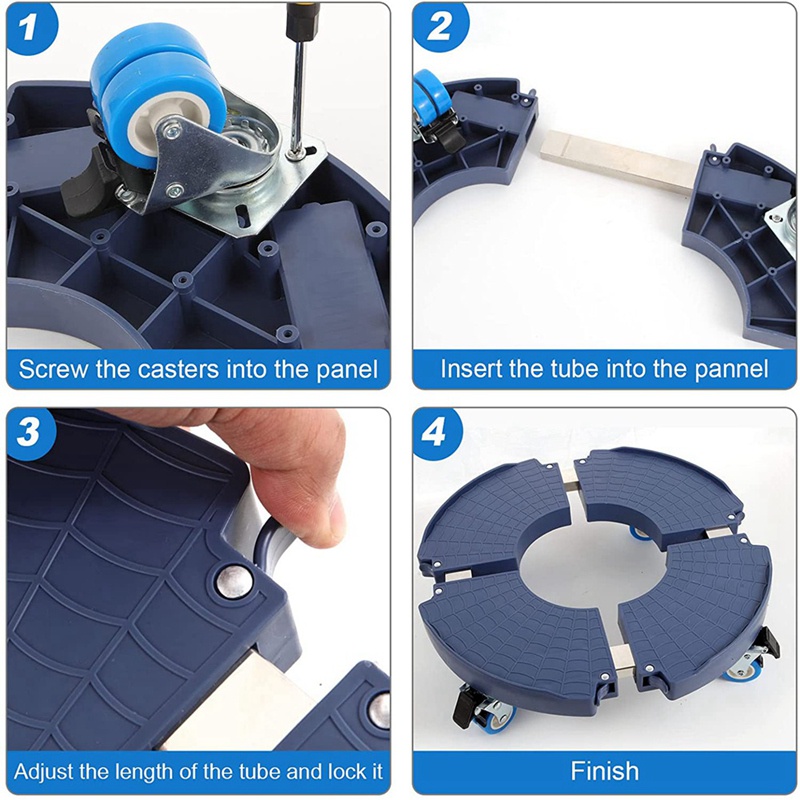 1

Screw the casters into the panel

2

Insert the tube into the pannel

3

Adjust the length of the tube and lock it

4

Finish