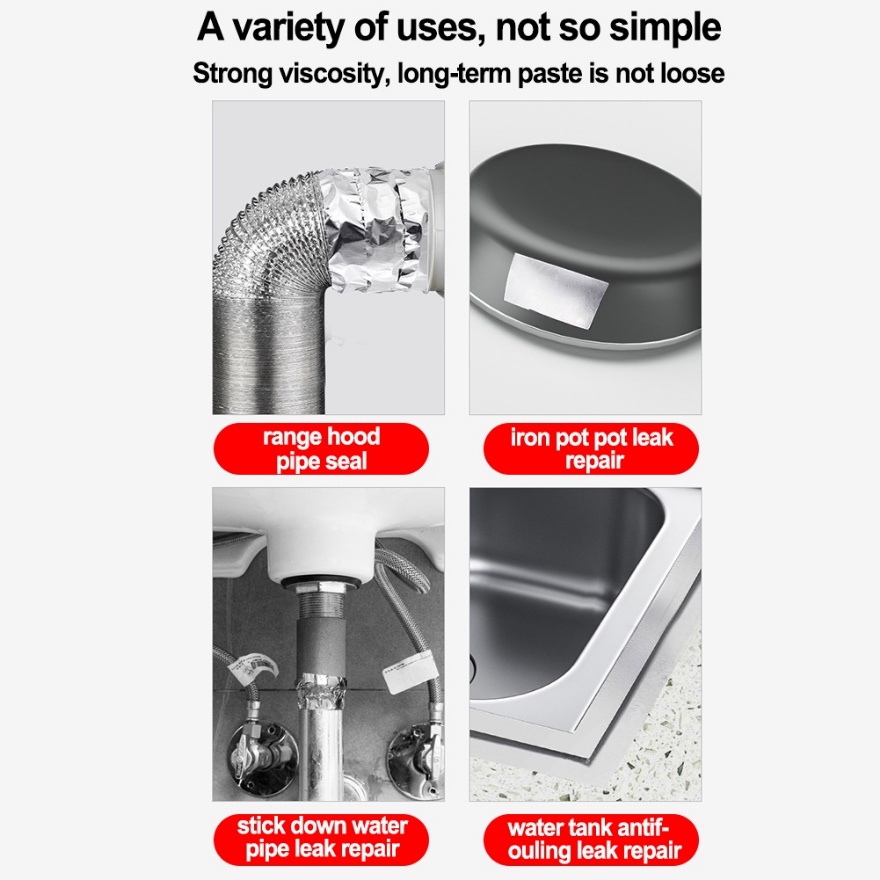 A variety of uses, not so simple

Strong viscosity, long-term paste is not loose

range hood pipe seal

iron pot pot leak repair

stick down water pipe leak repair

water tank antifouling leak repair