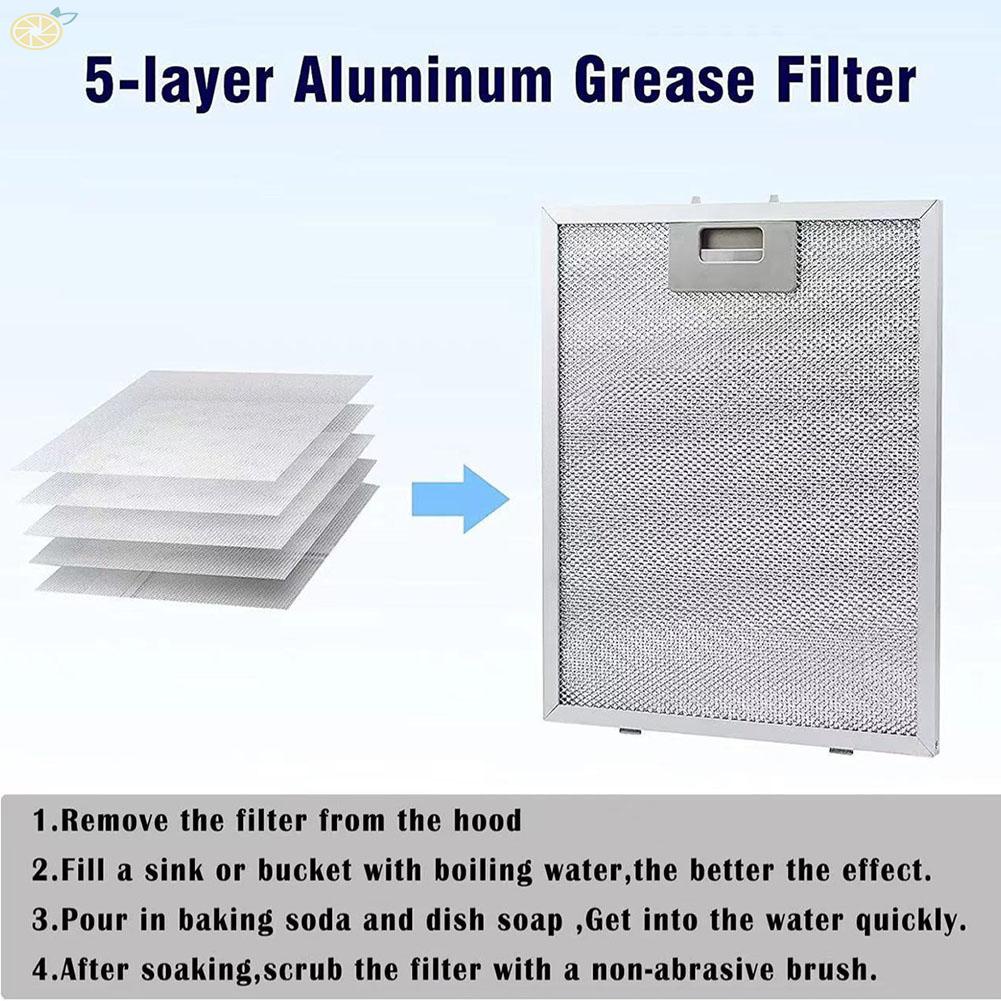 5-layer Aluminum Grease Filter

1.Remove the filter from the hood
2.Fill a sink or bucket with boiling water,the better the effect.
3.Pour in baking soda and dish soap ,Get into the water quickly.
4.After soaking,scrub the filter with a non-abrasive brush.