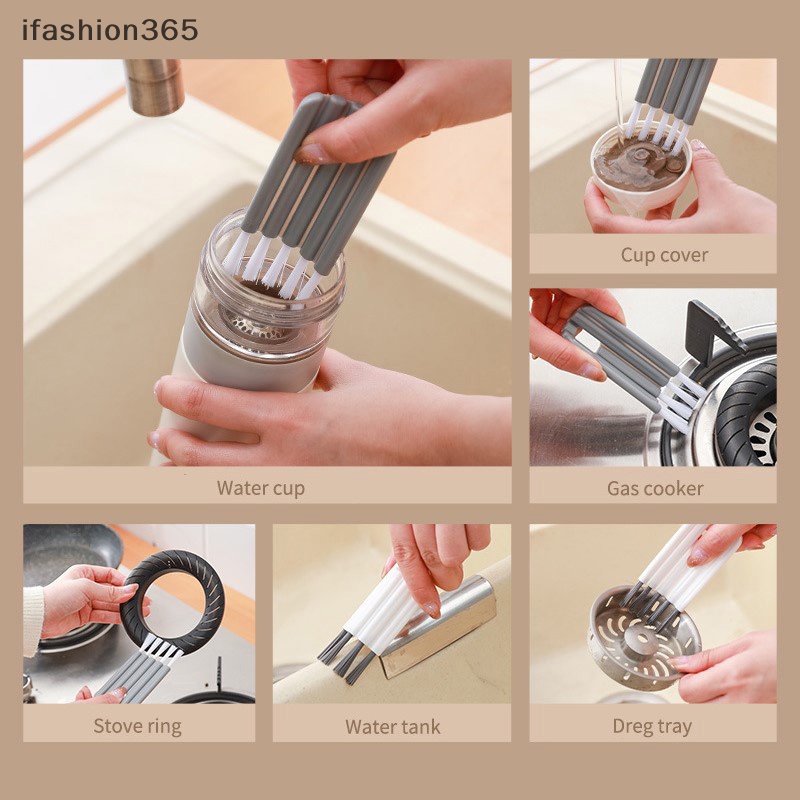 ifashion365

Water cup

Cup cover

Gas cooker

Stove ring

Water tank

Dreg tray