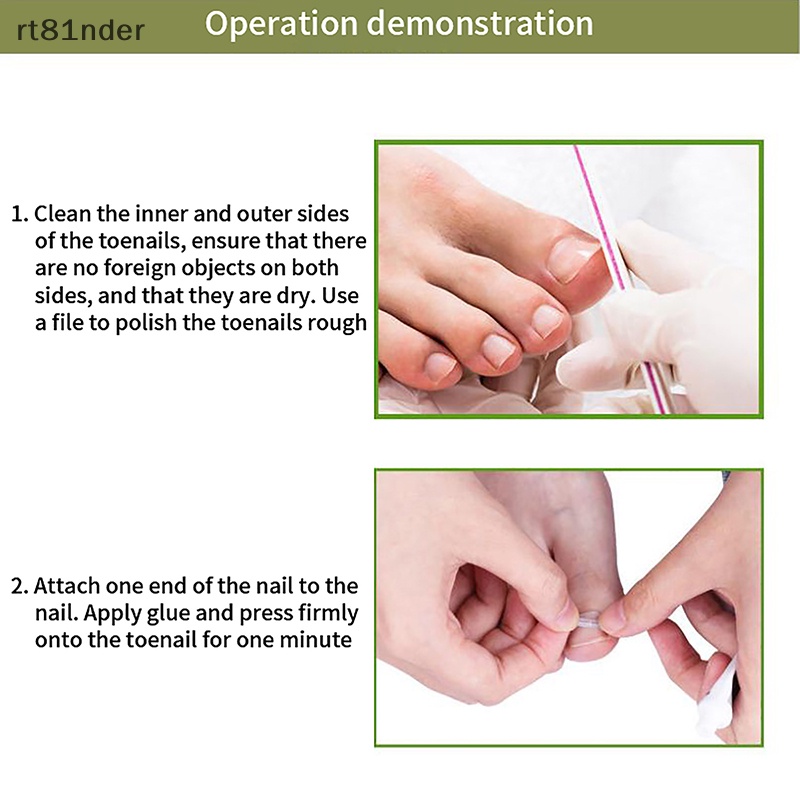 rt81nder

Operation demonstration

1. Clean the inner and outer sides of the toenails, ensure that there are no foreign objects on both sides, and that they are dry. Use a file to polish the toenails rough

2. Attach one end of the nail to the nail. Apply glue and press firmly onto the toenail for one minute