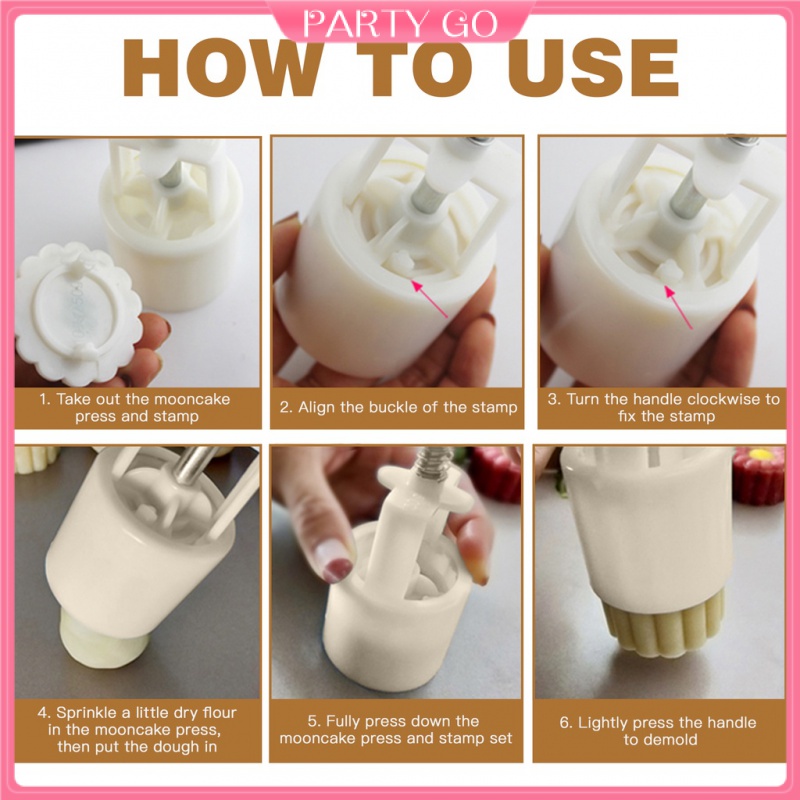 PARTY GO

HOW TO USE

1. Take out the mooncake press and stamp

2. Align the buckle of the stamp

3. Turn the handle clockwise to fix the stamp

4. Sprinkle a little dry flour in the mooncake press, then put the dough in

5. Fully press down the mooncake press and stamp set

6. Lightly press the handle to demold